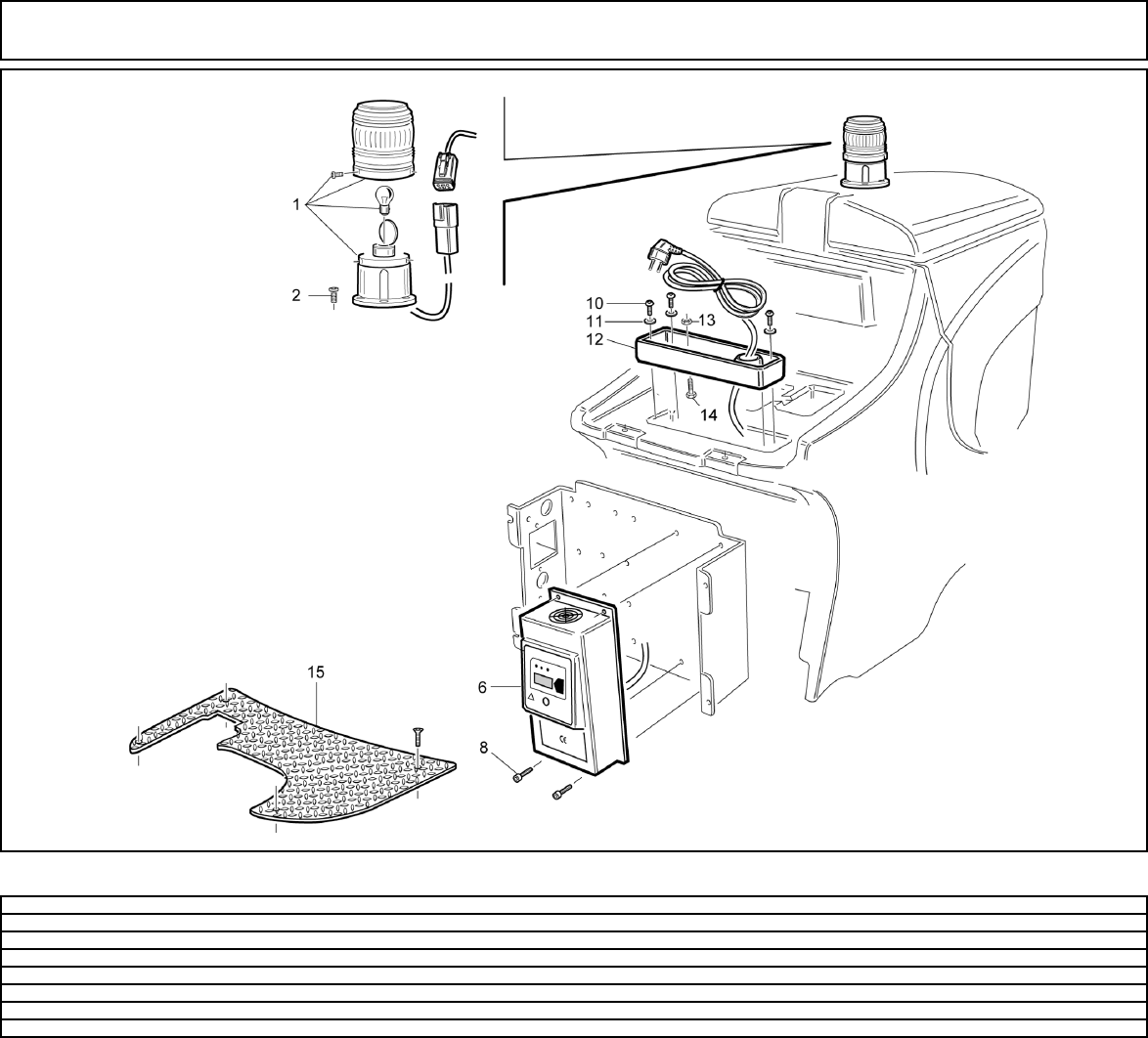 1
2
10
11
13
12
14
15
6
8
CE