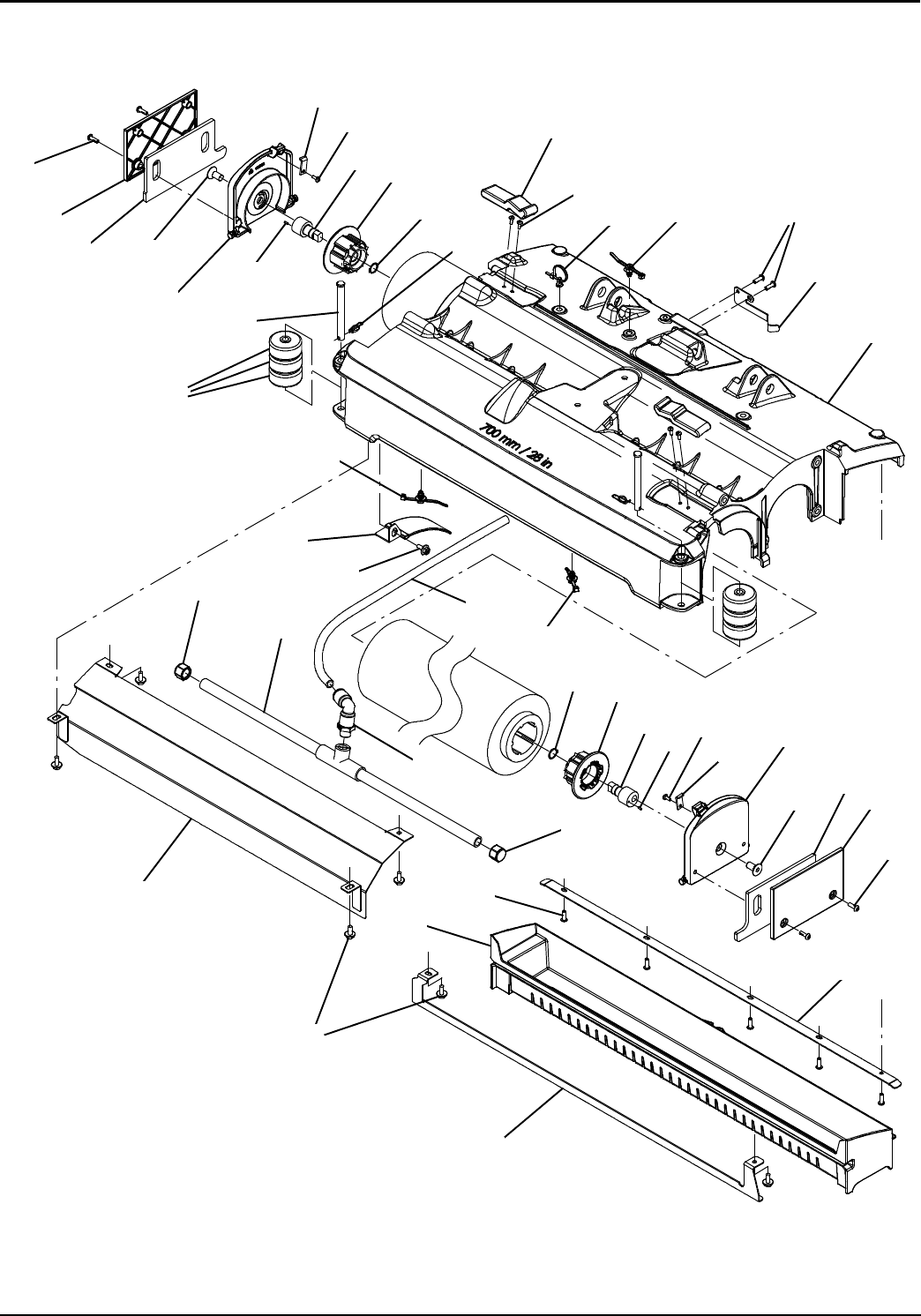 700 mm / 28 in