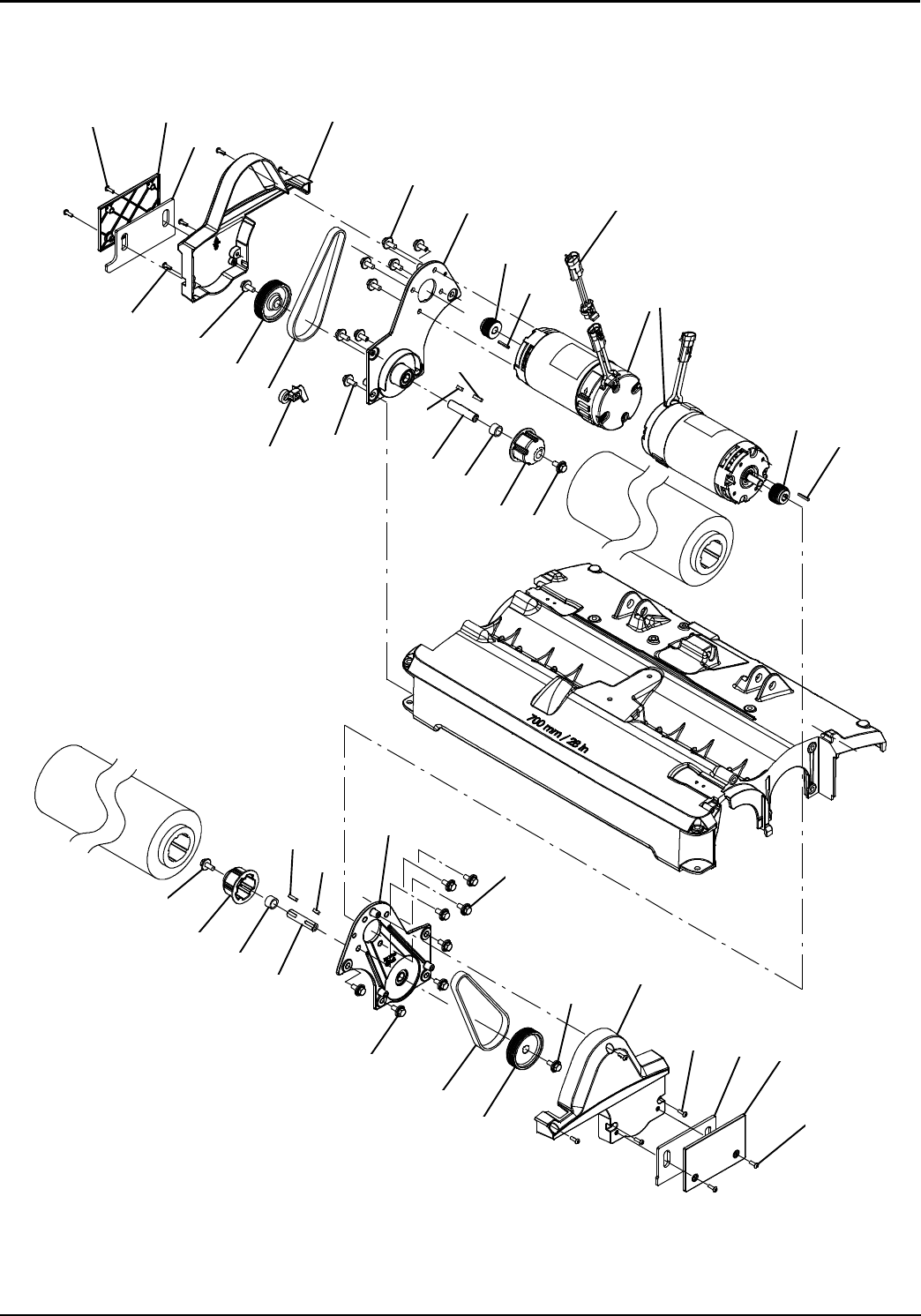 700 mm / 28 in