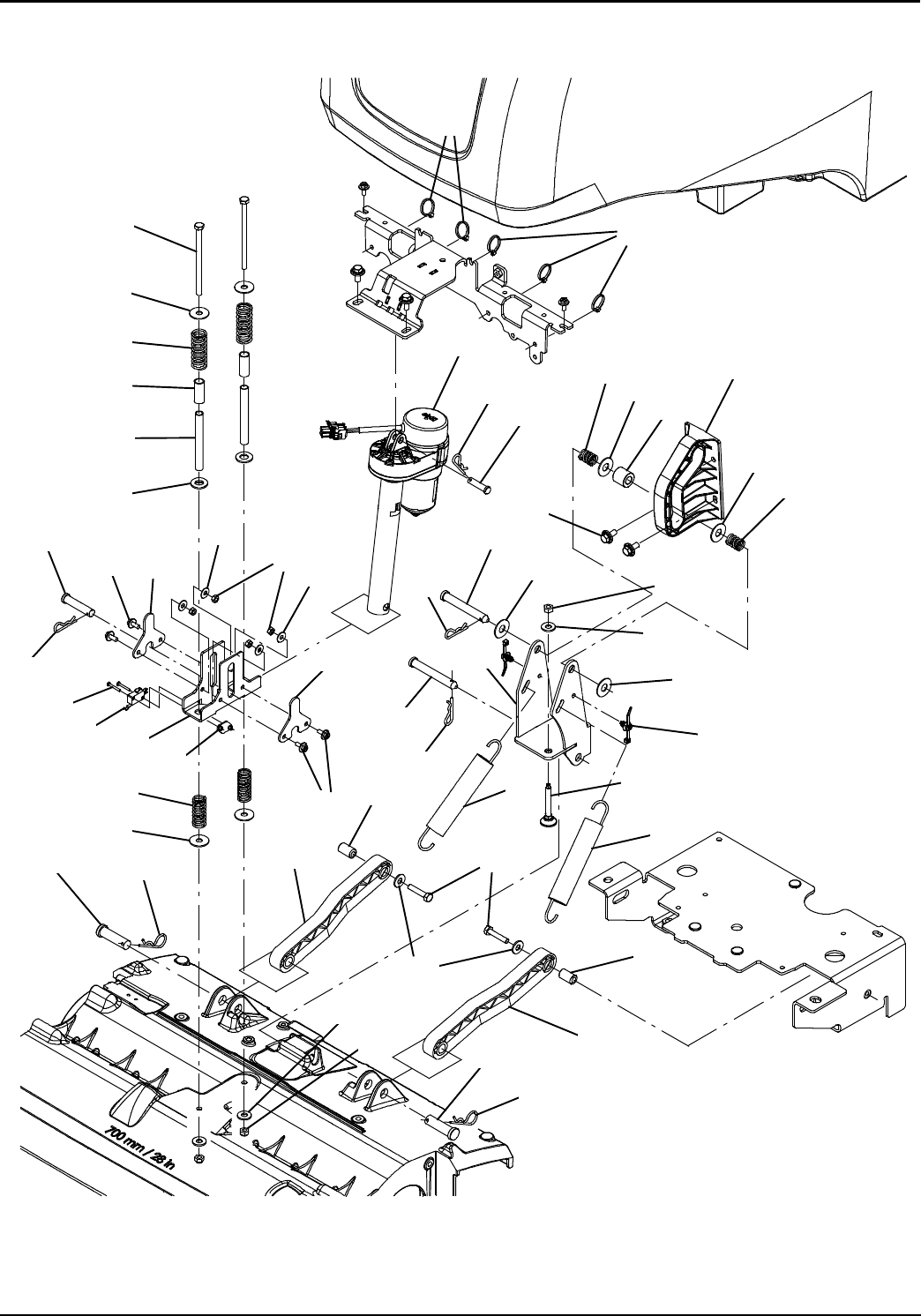 700 mm / 28 in