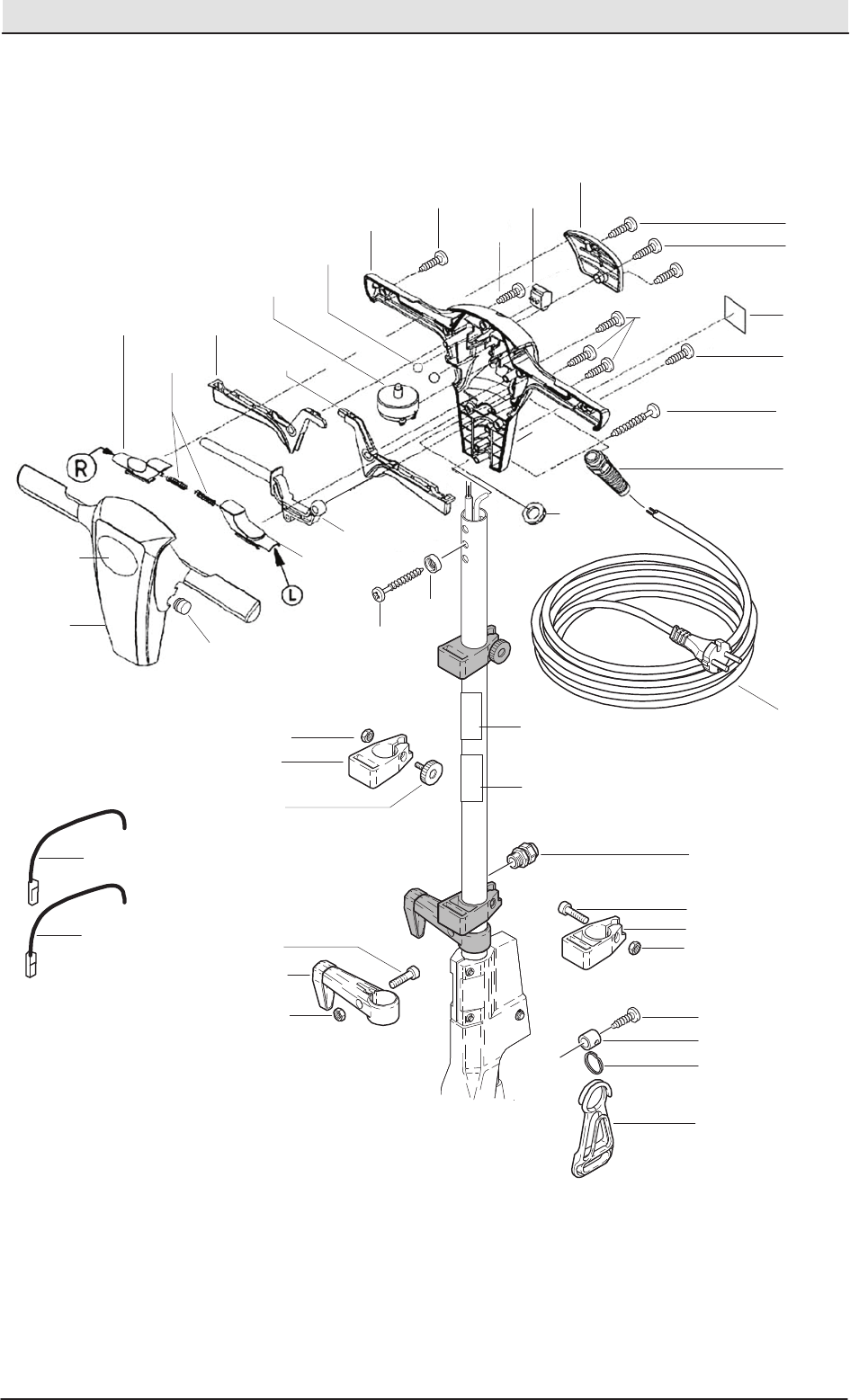 R

L