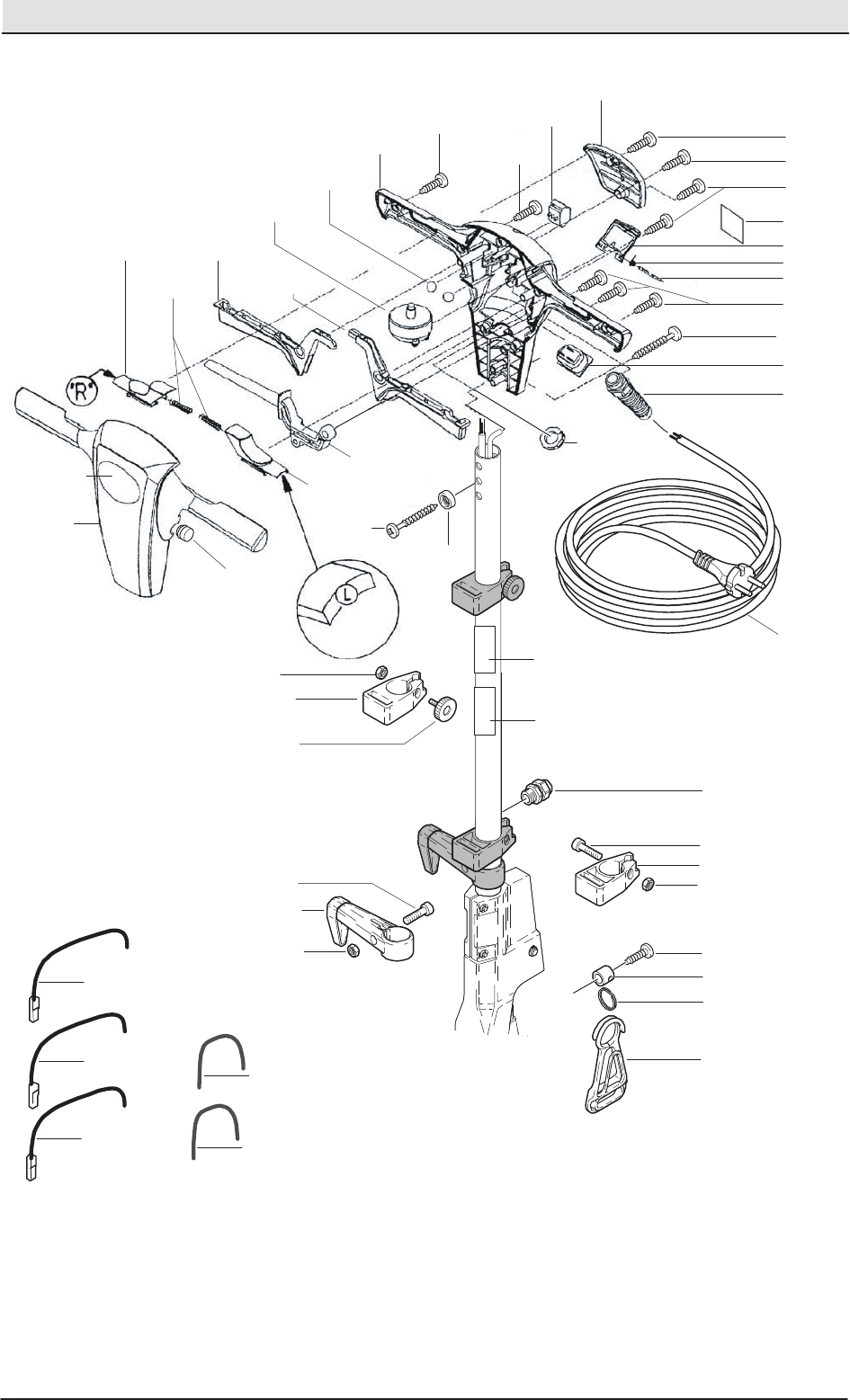 "R"

L