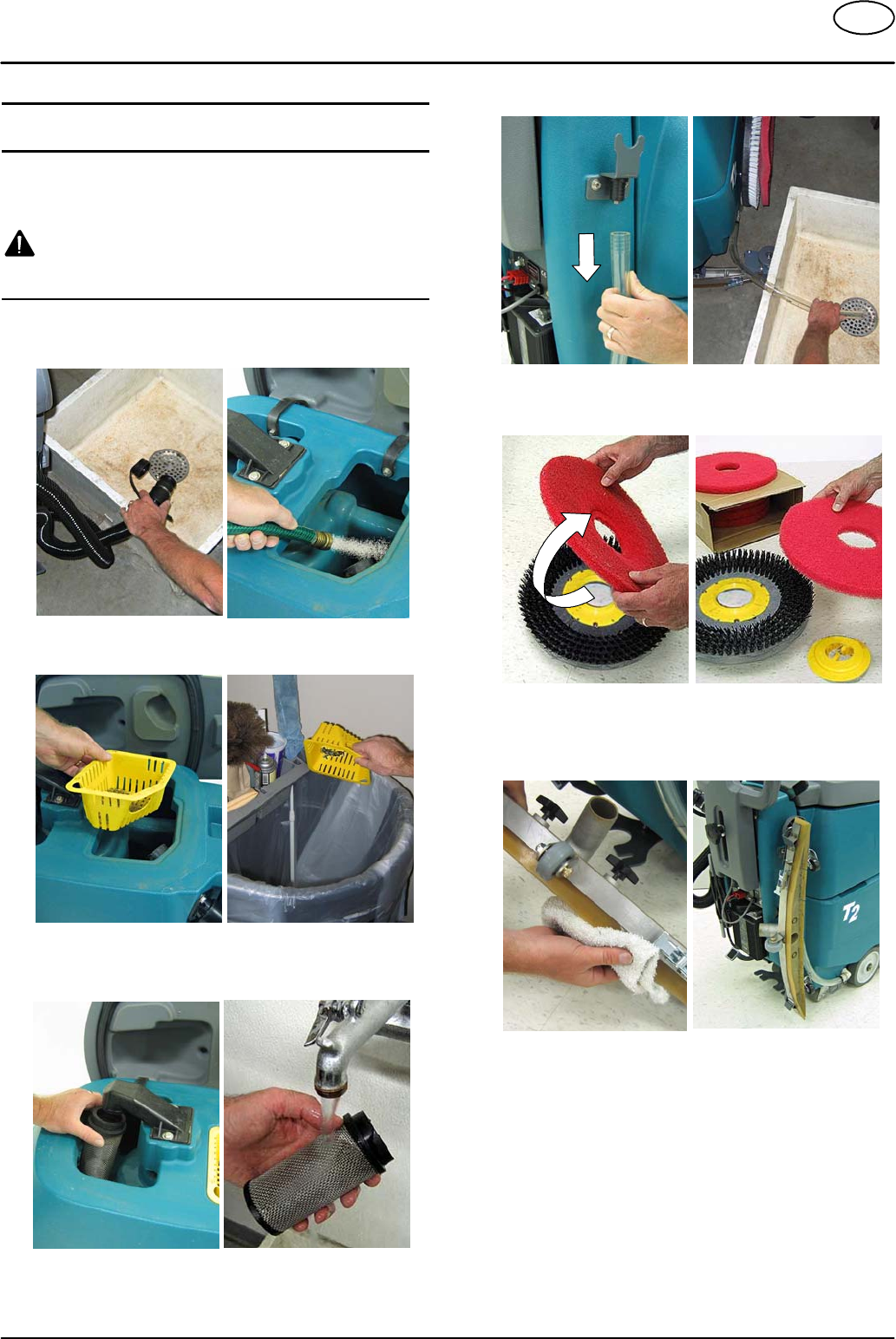 T2