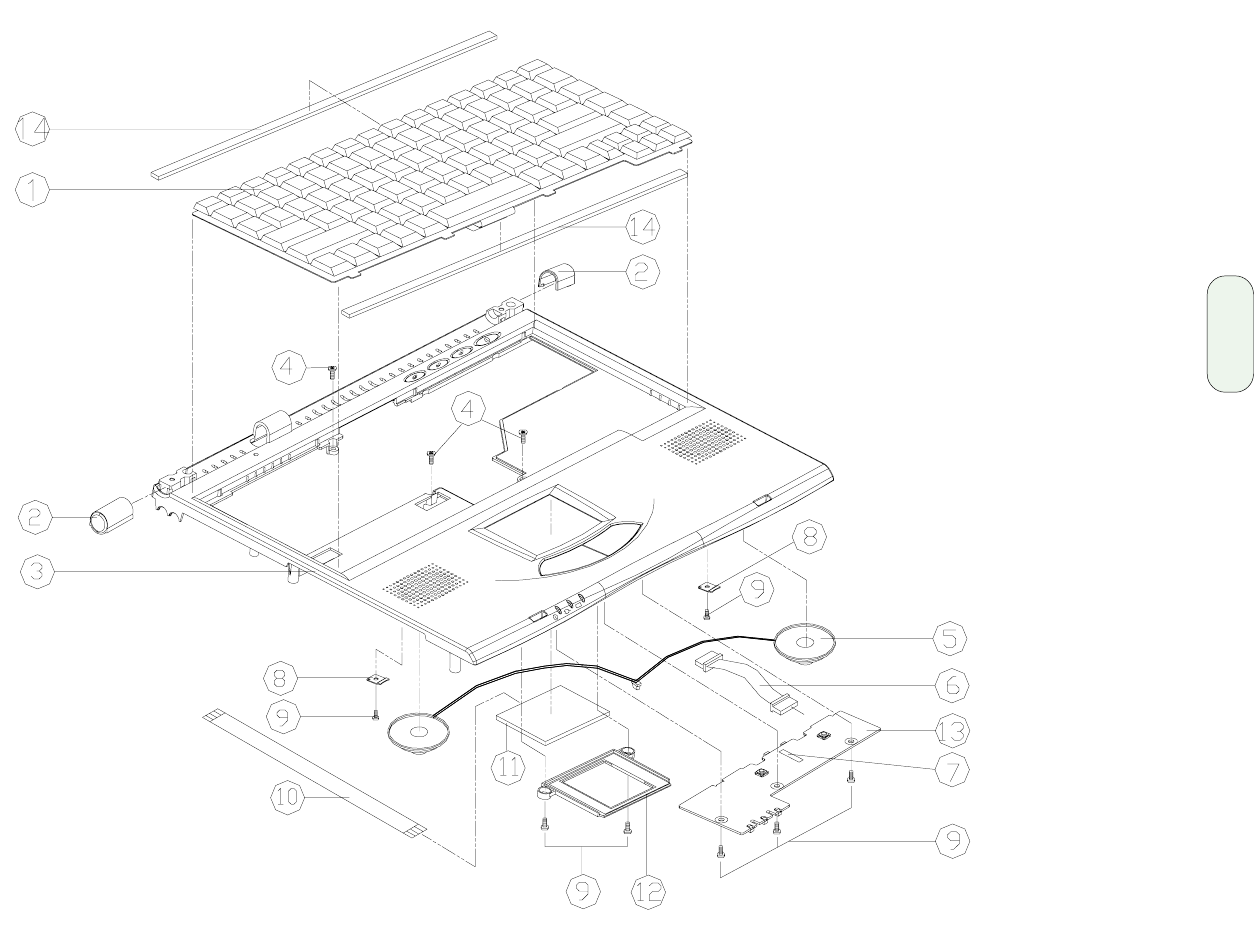 14
1
14
2
4
4
2
3
8
9
5
6
8
9
13
7
11
10
9
9
12