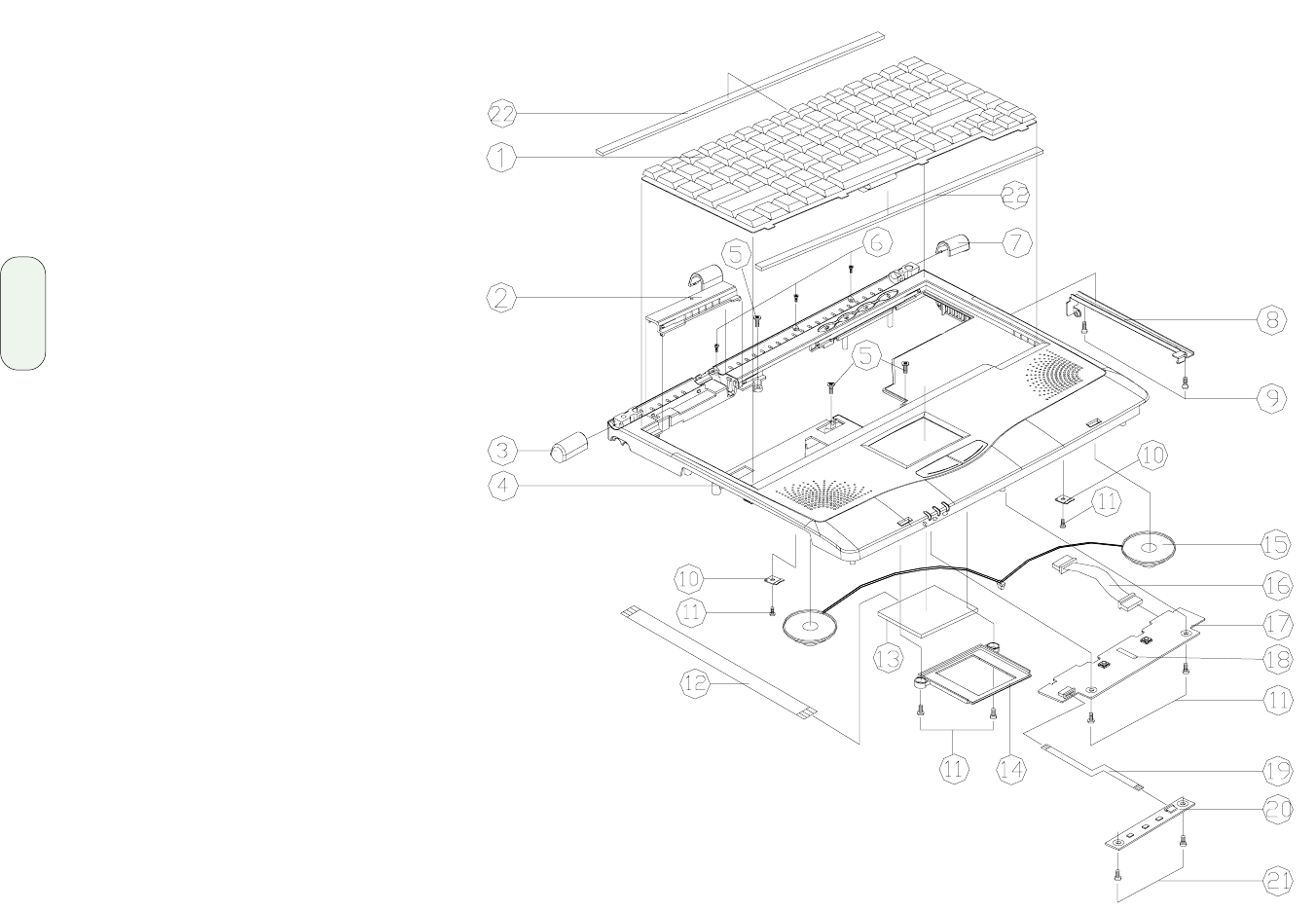 22
1
22
5
6
7
2
8
5
9
3
10
4
11
15
10
16
11
17
13
18
12
11
11
14
19
20
21