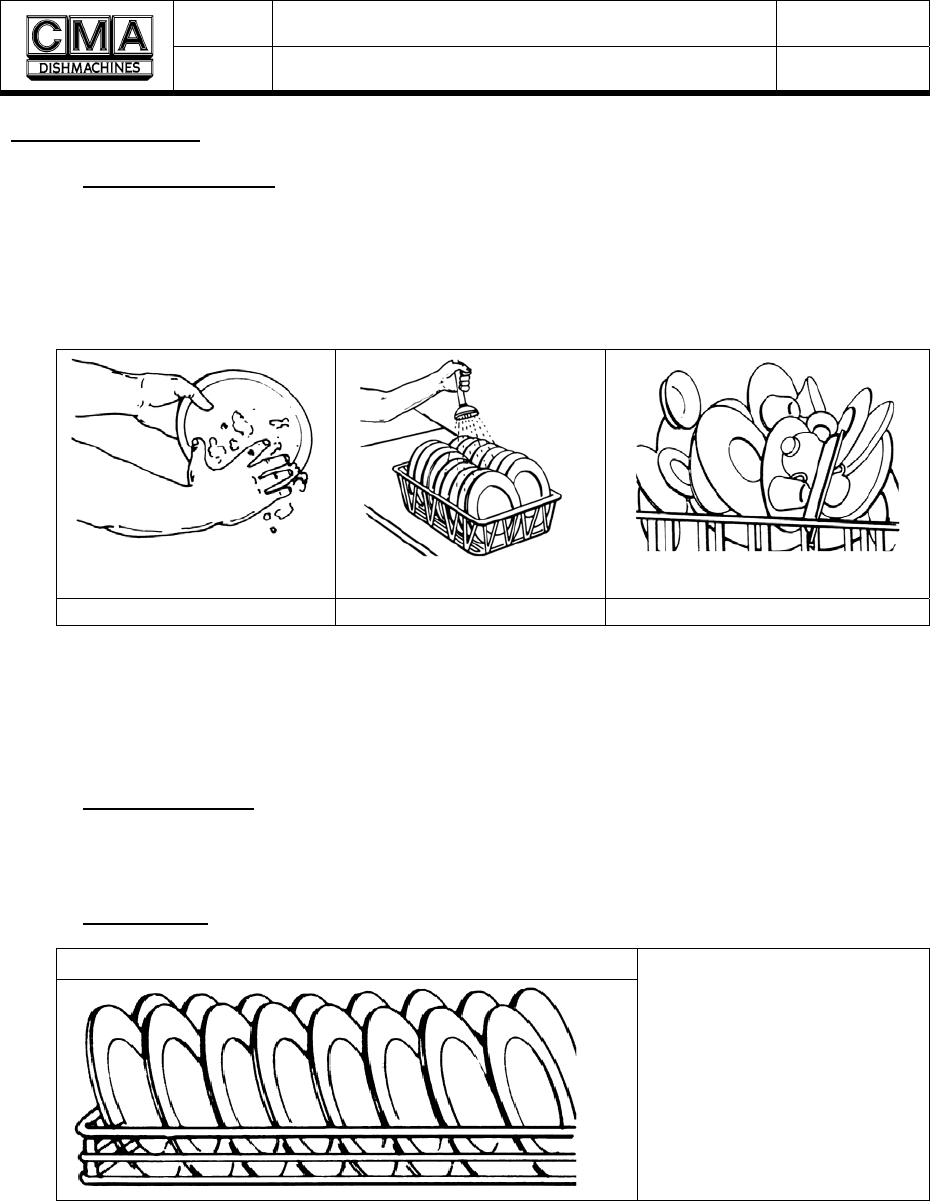 CMA
DISHMACHINES