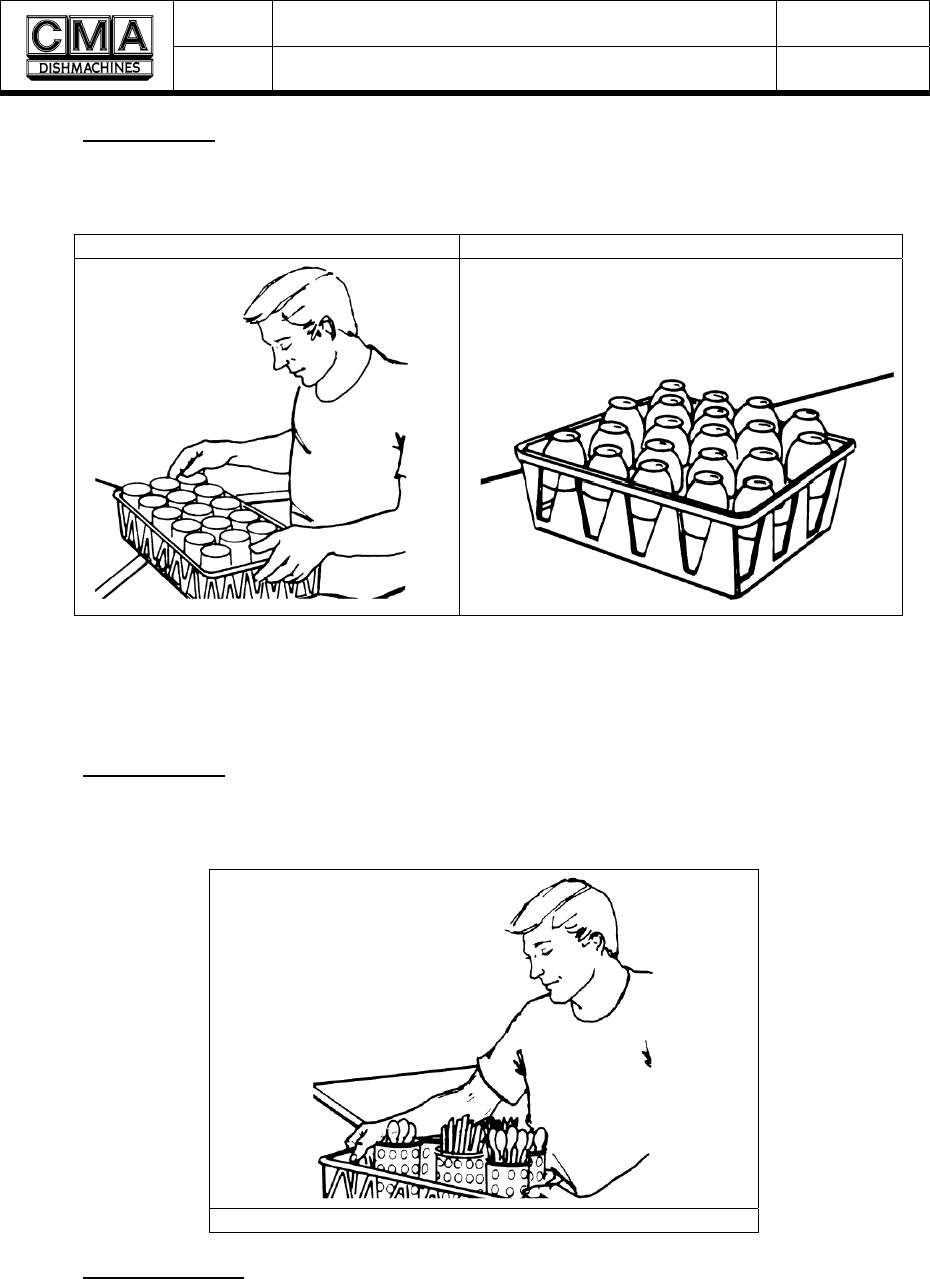 CMA
DISHMACHINES