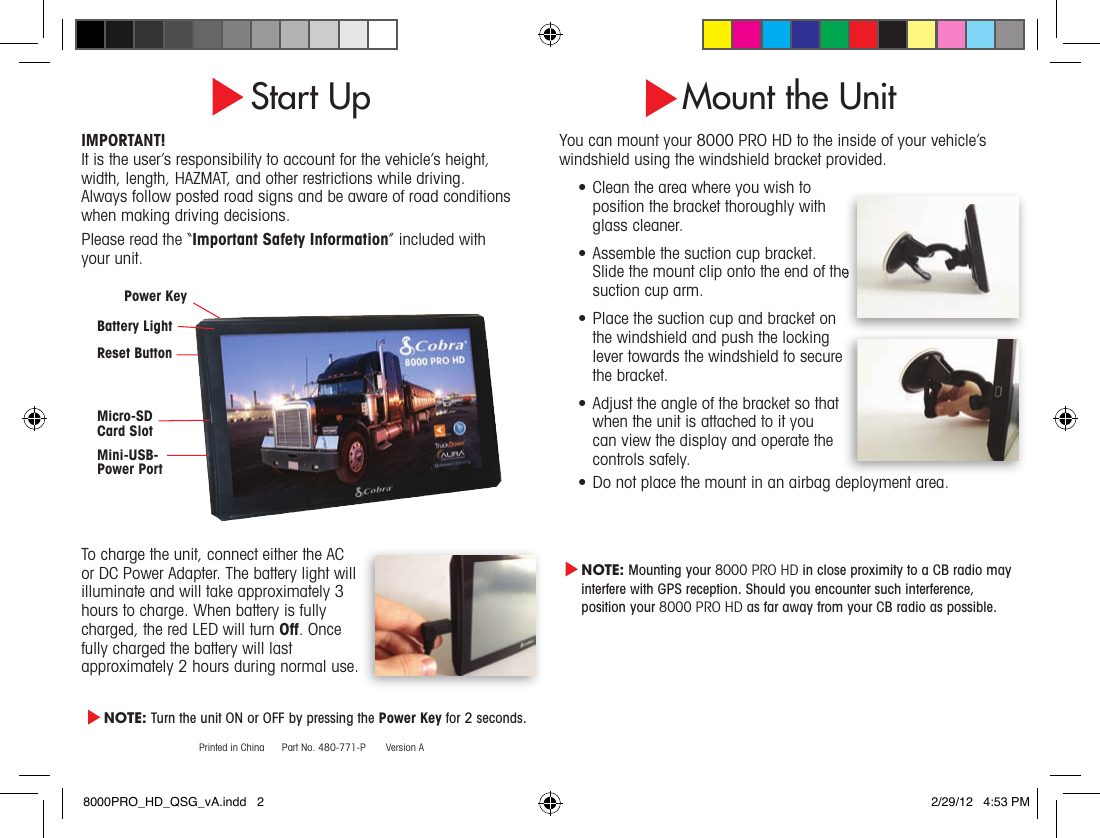 Start Up

IMPORTANT!
It is the user's responsibility to account for the vehicle's height, width, length, HAZMAT, and other restrictions while driving. Always follow posted road signs and be aware of road conditions when making driving decisions.

Please read the "Important Safety Information" included with your unit.

Power Key
Battery Light
Reset Button
Micro-SD Card Slot
Mini-USB-Power Port

Cobra 8000 PRO HD
TruckDown
AURA
Cobra

To charge the unit, connect either the AC or DC Power Adapter. The battery light will illuminate and will take approximately 3 hours to charge. When battery is fully charged, the red LED will turn Off. Once fully charged the battery will last approximately 2 hours during normal use.

NOTE: Turn the unit ON or OFF by pressing the Power Key for 2 seconds.

Printed in China Part No. 480-771-P Version A

Mount the Unit

You can mount your 8000 PRO HD to the inside of your vehicle's windshield using the windshield bracket provided.

• Clean the area where you wish to position the bracket thoroughly with glass cleaner.

• Assemble the suction cup bracket. Slide the mount clip onto the end of the suction cup arm.

• Place the suction cup and bracket on the windshield and push the locking lever towards the windshield to secure the bracket.

• Adjust the angle of the bracket so that when the unit is attached to it you can view the display and operate the controls safely.

• Do not place the mount in an airbag deployment area.

NOTE: Mounting your 8000 PRO HD in close proximity to a CB radio may interfere with GPS reception. Should you encounter such interference, position your 8000 PRO HD as far away from your CB radio as possible.

8000PRO_HD_QSG_vA.indd 2 2/29/12 4:53 PM