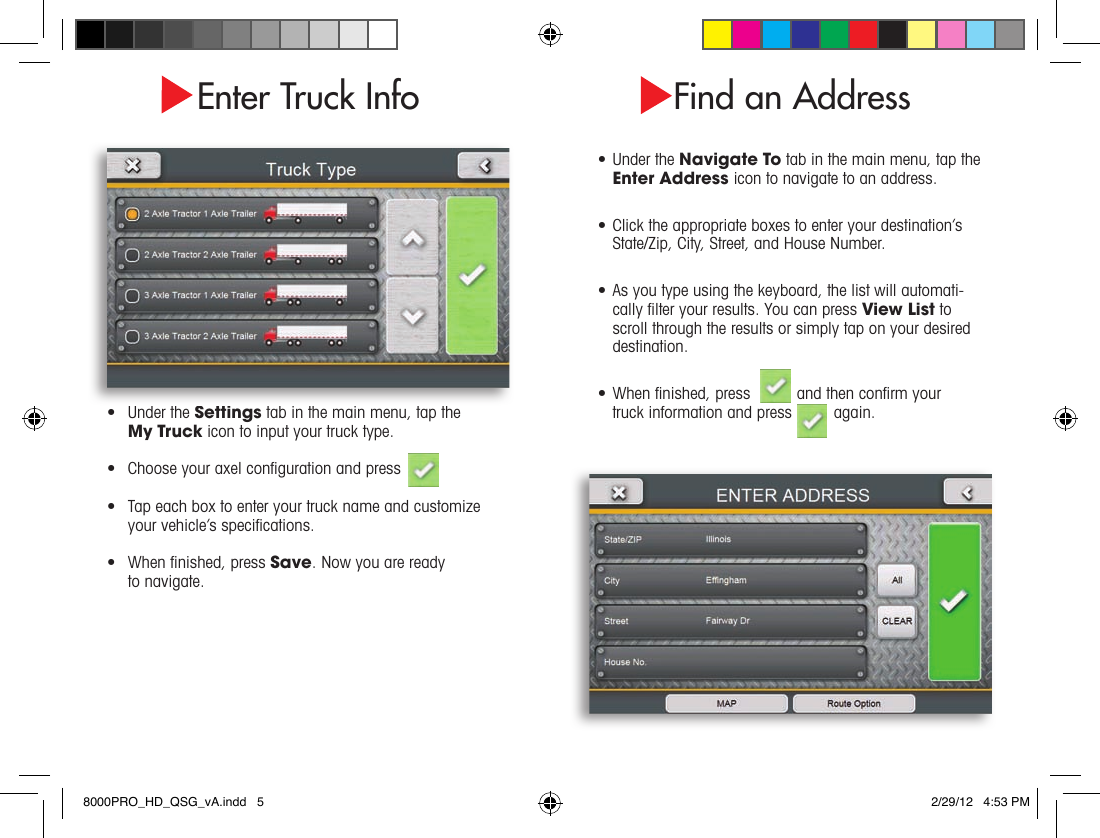 Enter Truck Info

Truck Type

2 Axle Tractor 1 Axle Trailer

2 Axle Tractor 2 Axle Trailer

3 Axle Tractor 1 Axle Trailer

3 Axle Tractor 2 Axle Trailer

• Under the **Settings** tab in the main menu, tap the **My Truck** icon to input your truck type.

• Choose your axel configuration and press

• Tap each box to enter your truck name and customize your vehicle's specifications.

• When finished, press **Save**. Now you are ready to navigate.

Find an Address

• Under the **Navigate To** tab in the main menu, tap the **Enter Address** icon to navigate to an address.

• Click the appropriate boxes to enter your destination's State/Zip, City, Street, and House Number.

• As you type using the keyboard, the list will automatically filter your results. You can press **View List** to scroll through the results or simply tap on your desired destination.

• When finished, press and then confirm your truck information and press again.

ENTER ADDRESS

State/ZIP Illinois

City Effingham

Street Fairway Dr

House No.

All

CLEAR

MAP

Route Option

8000PRO_HD_QSG_vA.indd 5

2/29/12 4:53 PM