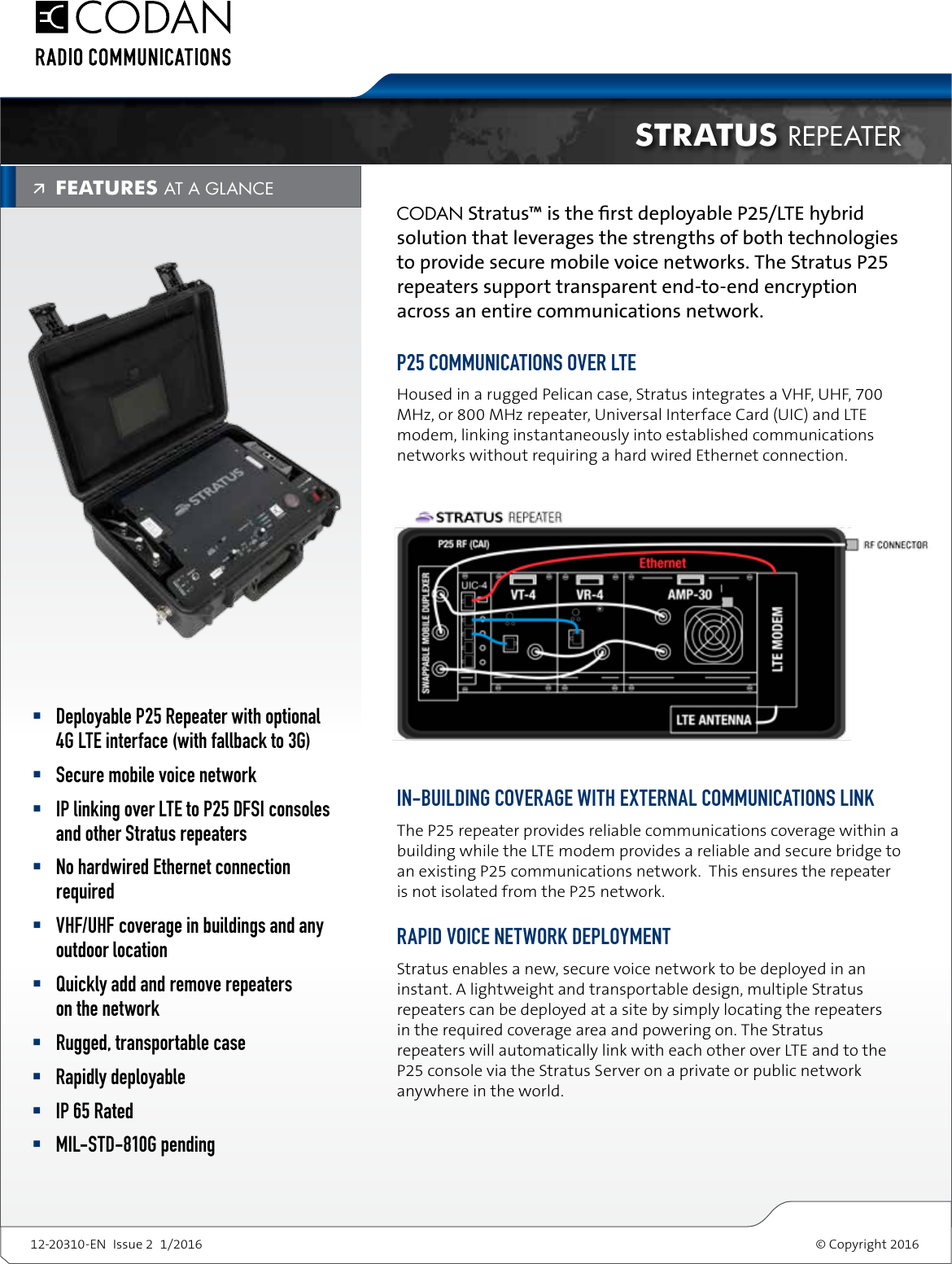 CODAN
RADIO COMMUNICATIONS

STRATUS REPEATER

FEATURES AT A GLANCE

STRATUS

- Deployable P25 Repeater with optional 4G LTE interface (with fallback to 3G)
- Secure mobile voice network
- IP linking over LTE to P25 DFSI consoles and other Stratus repeaters
- No hardwired Ethernet connection required
- VHF/UHF coverage in buildings and any outdoor location
- Quickly add and remove repeaters on the network
- Rugged, transportable case
- Rapidly deployable
- IP 65 Rated
- MIL-STD-810G pending

CODAN Stratus™ is the first deployable P25/LTE hybrid solution that leverages the strengths of both technologies to provide secure mobile voice networks. The Stratus P25 repeaters support transparent end-to-end encryption across an entire communications network.

P25 COMMUNICATIONS OVER LTE

Housed in a rugged Pelican case, Stratus integrates a VHF, UHF, 700 MHz, or 800 MHz repeater, Universal Interface Card (UIC) and LTE modem, linking instantaneously into established communications networks without requiring a hard wired Ethernet connection.

STRATUS REPEATER
P25 RF (CAI)
RF CONNECTOR
Ethernet
SWAPPABLE MOBILE DUPLEXER
UIC-4
VT-4
VR-4
AMP-30
LTE MODEM
LTE ANTENNA

IN-BUILDING COVERAGE WITH EXTERNAL COMMUNICATIONS LINK

The P25 repeater provides reliable communications coverage within a building while the LTE modem provides a reliable and secure bridge to an existing P25 communications network. This ensures the repeater is not isolated from the P25 network.

RAPID VOICE NETWORK DEPLOYMENT

Stratus enables a new, secure voice network to be deployed in an instant. A lightweight and transportable design, multiple Stratus repeaters can be deployed at a site by simply locating the repeaters in the required coverage area and powering on. The Stratus repeaters will automatically link with each other over LTE and to the P25 console via the Stratus Server on a private or public network anywhere in the world.

12-20310-EN Issue 2 1/2016
© Copyright 2016