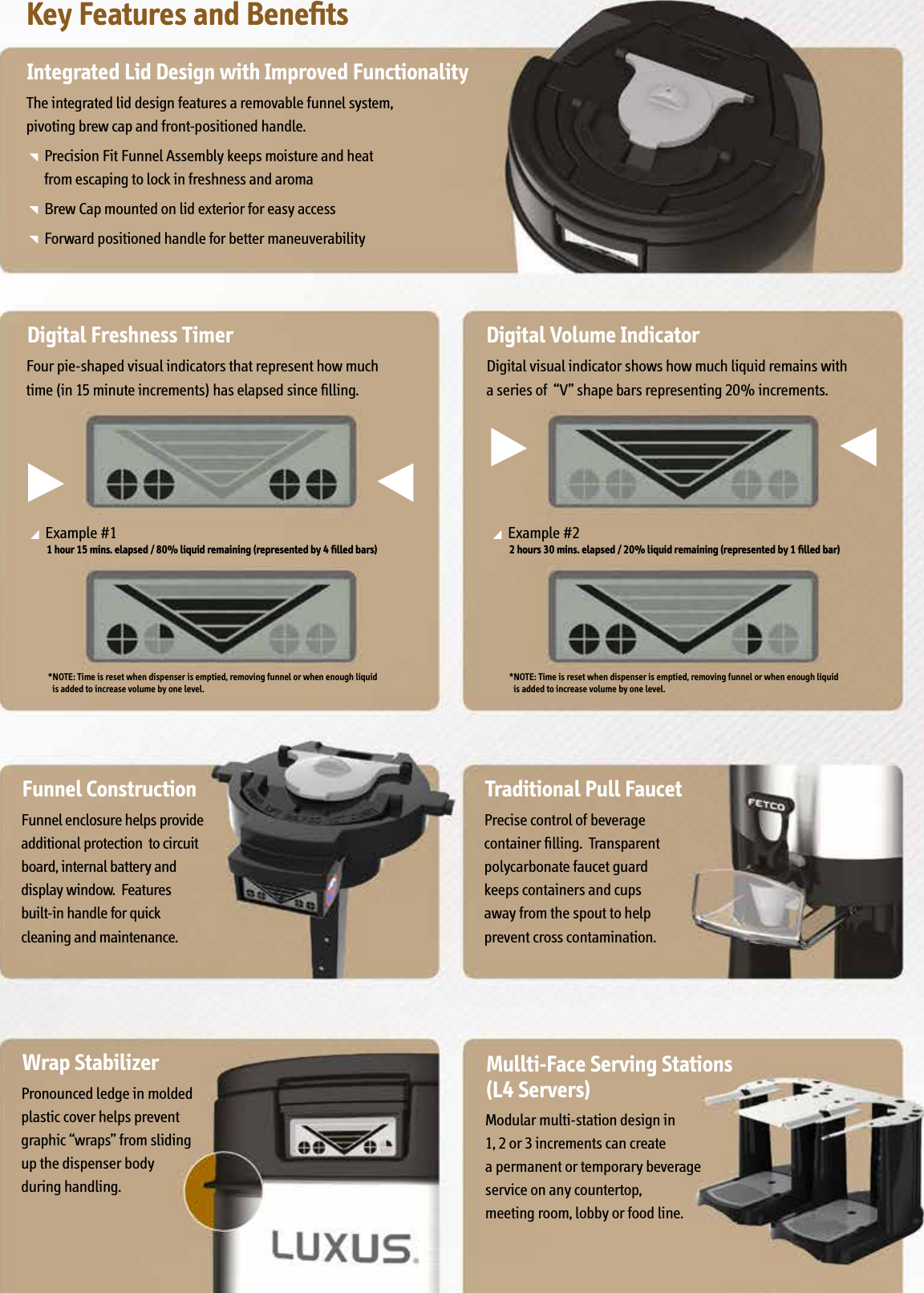 Key Features and Benefits

Integrated Lid Design with Improved Functionality

The integrated lid design features a removable funnel system, pivoting brew cap and front-positioned handle.

Precision Fit Funnel Assembly keeps moisture and heat from escaping to lock in freshness and aroma

Brew Cap mounted on lid exterior for easy access

Forward positioned handle for better maneuverability

Digital Freshness Timer

Four pie-shaped visual indicators that represent how much time (in 15 minute increments) has elapsed since filling.

Example #1
1 hour 15 mins. elapsed / 80% liquid remaining (represented by 4 filled bars)

*NOTE: Time is reset when dispenser is emptied, removing funnel or when enough liquid is added to increase volume by one level.

Digital Volume Indicator

Digital visual indicator shows how much liquid remains with a series of "V" shape bars representing 20% increments.

Example #2
2 hours 30 mins. elapsed / 20% liquid remaining (represented by 1 filled bar)

*NOTE: Time is reset when dispenser is emptied, removing funnel or when enough liquid is added to increase volume by one level.

Funnel Construction

Funnel enclosure helps provide additional protection to circuit board, internal battery and display window. Features built-in handle for quick cleaning and maintenance.

Traditional Pull Faucet

Precise control of beverage container filling. Transparent polycarbonate faucet guard keeps containers and cups away from the spout to help prevent cross contamination.

FETCO

Wrap Stabilizer

Pronounced ledge in molded plastic cover helps prevent graphic "wraps" from sliding up the dispenser body during handling.

LUXUS.

Mullti-Face Serving Stations (L4 Servers)

Modular multi-station design in 1, 2 or 3 increments can create a permanent or temporary beverage service on any countertop, meeting room, lobby or food line.