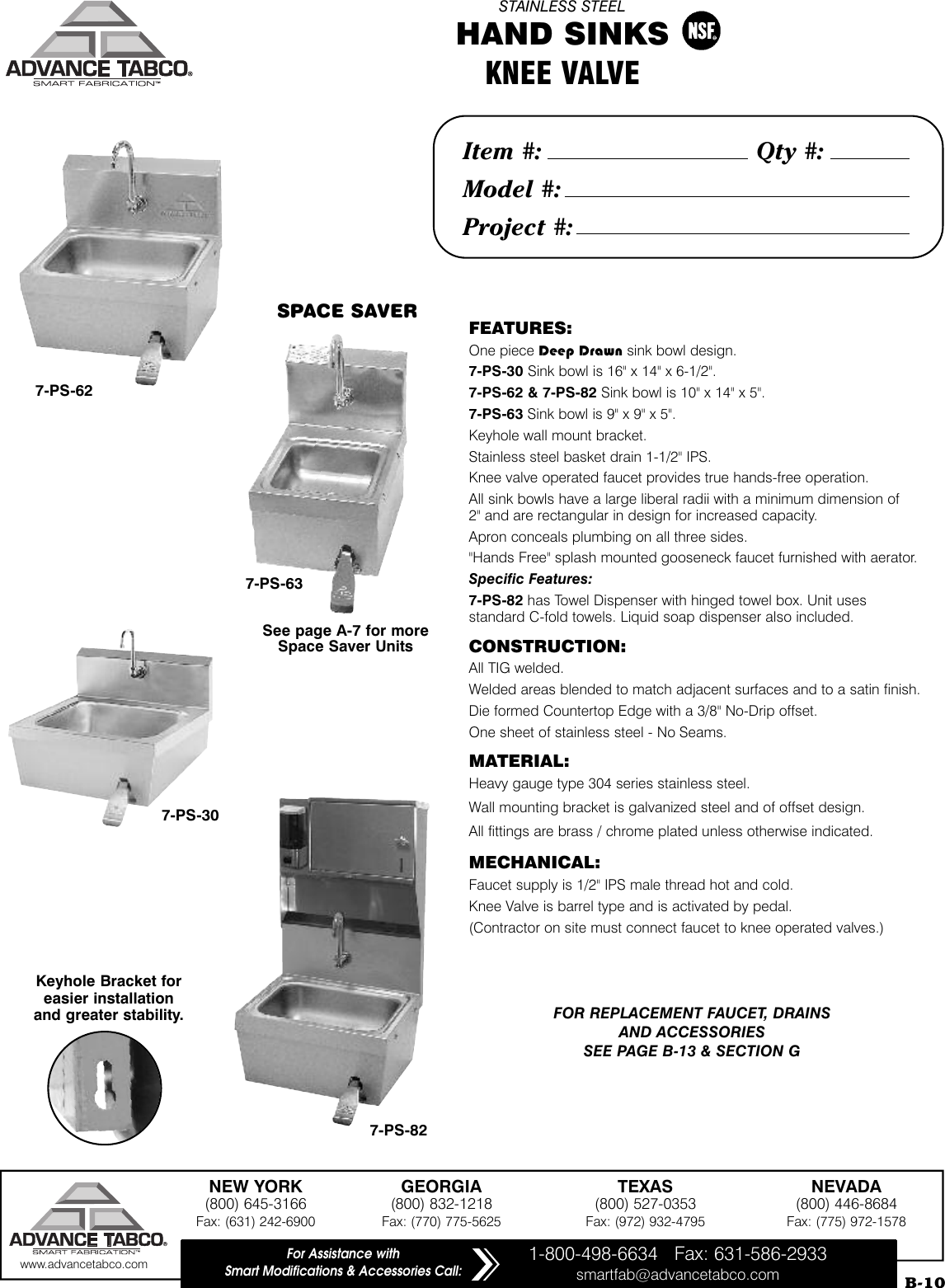 ADVANCE TABCO®
SMART FABRICATION™

STAINLESS STEEL
HAND SINKS NSF®
KNEE VALVE

Item #: Qty #:
Model #:
Project #:

7-PS-62

SPACE SAVER

7-PS-63

See page A-7 for more Space Saver Units

7-PS-30

Keyhole Bracket for easier installation and greater stability.

7-PS-82

FEATURES:
One piece Deep Drawn sink bowl design.
7-PS-30 Sink bowl is 16" x 14" x 6-1/2".
7-PS-62 & 7-PS-82 Sink bowl is 10" x 14" x 5".
7-PS-63 Sink bowl is 9" x 9" x 5".
Keyhole wall mount bracket.
Stainless steel basket drain 1-1/2" IPS.
Knee valve operated faucet provides true hands-free operation.
All sink bowls have a large liberal radii with a minimum dimension of 2" and are rectangular in design for increased capacity.
Apron conceals plumbing on all three sides.
"Hands Free" splash mounted gooseneck faucet furnished with aerator.
Specific Features:
7-PS-82 has Towel Dispenser with hinged towel box. Unit uses standard C-fold towels. Liquid soap dispenser also included.

CONSTRUCTION:
All TIG welded.
Welded areas blended to match adjacent surfaces and to a satin finish.
Die formed Countertop Edge with a 3/8" No-Drip offset.
One sheet of stainless steel - No Seams.

MATERIAL:
Heavy gauge type 304 series stainless steel.
Wall mounting bracket is galvanized steel and of offset design.
All fittings are brass / chrome plated unless otherwise indicated.

MECHANICAL:
Faucet supply is 1/2" IPS male thread hot and cold.
Knee Valve is barrel type and is activated by pedal.
(Contractor on site must connect faucet to knee operated valves.)

FOR REPLACEMENT FAUCET, DRAINS AND ACCESSORIES SEE PAGE B-13 & SECTION G

ADVANCE TABCO®
SMART FABRICATION™
www.advancetabco.com

NEW YORK
(800) 645-3166
Fax: (631) 242-6900

GEORGIA
(800) 832-1218
Fax: (770) 775-5625

TEXAS
(800) 527-0353
Fax: (972) 932-4795

NEVADA
(800) 446-8684
Fax: (775) 972-1578

For Assistance with Smart Modifications & Accessories Call:
1-800-498-6634 Fax: 631-586-2933
smartfab@advancetabco.com

B-10