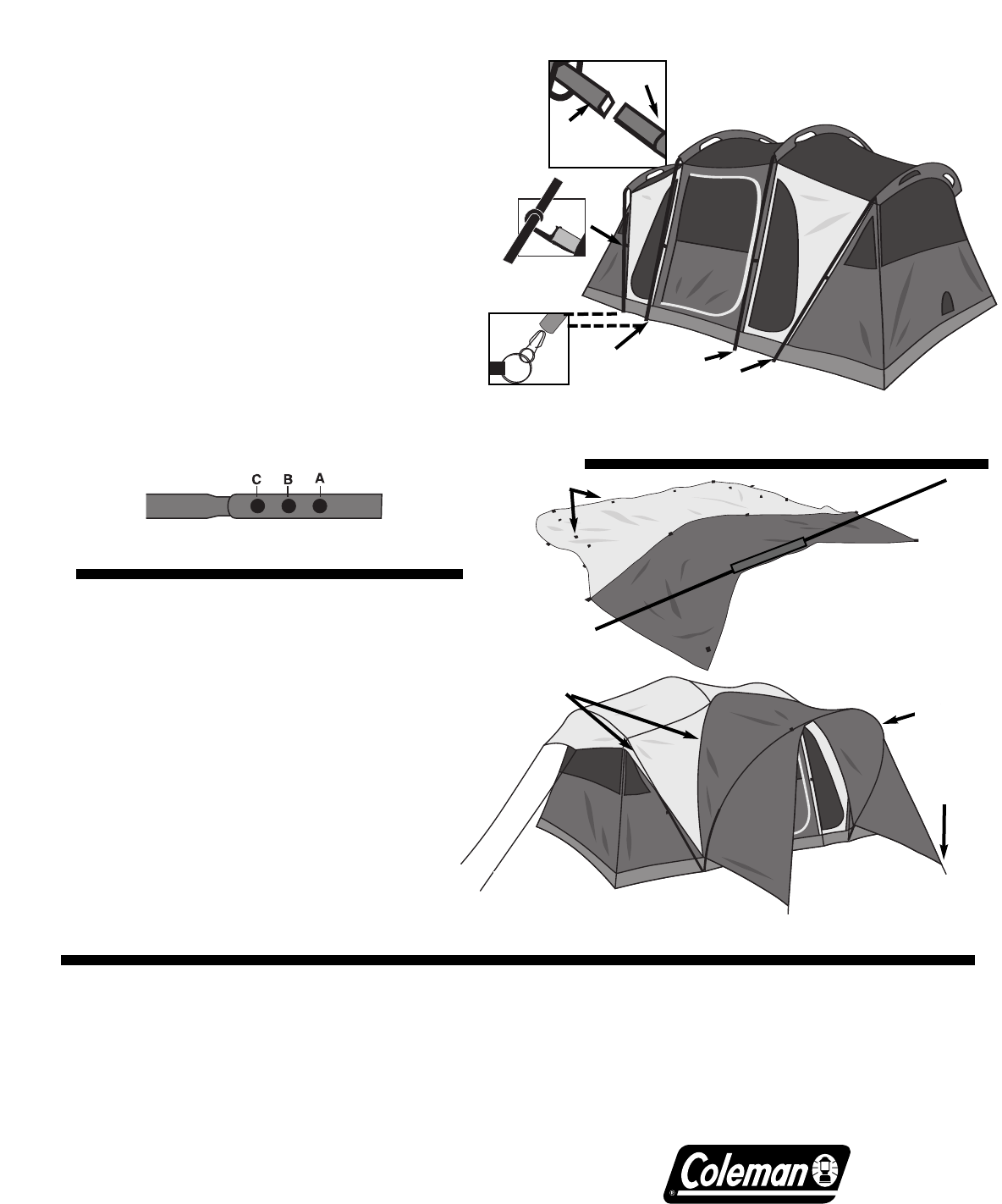 C B A

Coleman