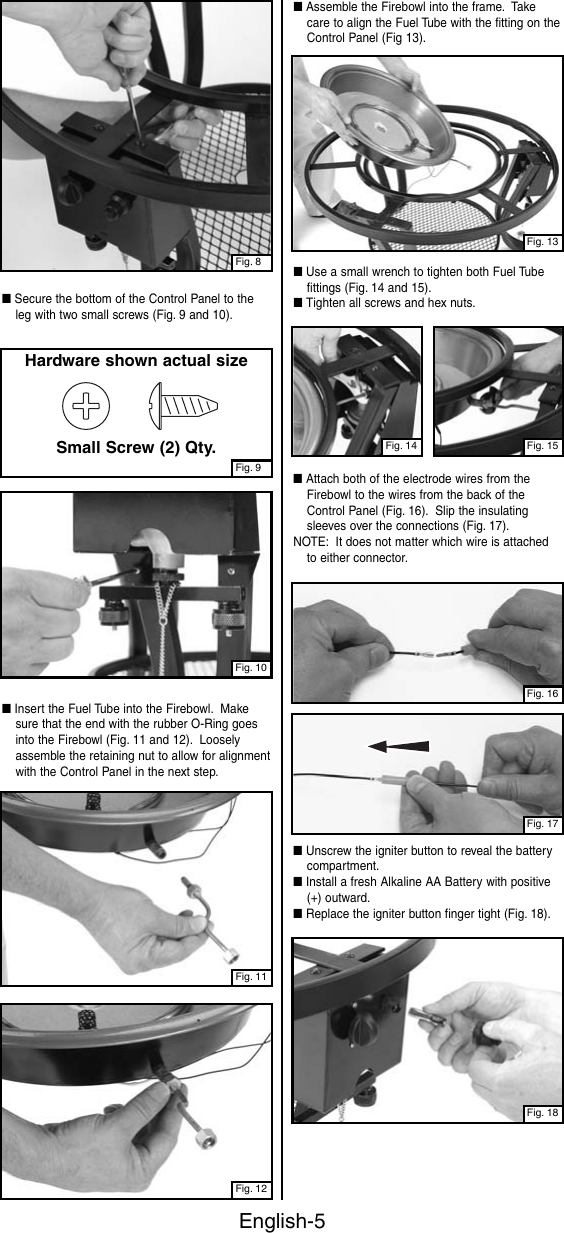 Fig. 8

■ Secure the bottom of the Control Panel to the leg with two small screws (Fig. 9 and 10).

Hardware shown actual size

Small Screw (2) Qty.

Fig. 9

Fig. 10

■ Insert the Fuel Tube into the Firebowl. Make sure that the end with the rubber O-Ring goes into the Firebowl (Fig. 11 and 12). Loosely assemble the retaining nut to allow for alignment with the Control Panel in the next step.

Fig. 11

Fig. 12

■ Assemble the Firebowl into the frame. Take care to align the Fuel Tube with the fitting on the Control Panel (Fig 13).

Fig. 13

■ Use a small wrench to tighten both Fuel Tube fittings (Fig. 14 and 15).
■ Tighten all screws and hex nuts.

Fig. 14

Fig. 15

■ Attach both of the electrode wires from the Firebowl to the wires from the back of the Control Panel (Fig. 16). Slip the insulating sleeves over the connections (Fig. 17).
NOTE: It does not matter which wire is attached to either connector.

Fig. 16

Fig. 17

■ Unscrew the igniter button to reveal the battery compartment.
■ Install a fresh Alkaline AA Battery with positive (+) outward.
■ Replace the igniter button finger tight (Fig. 18).

Fig. 18

English-5