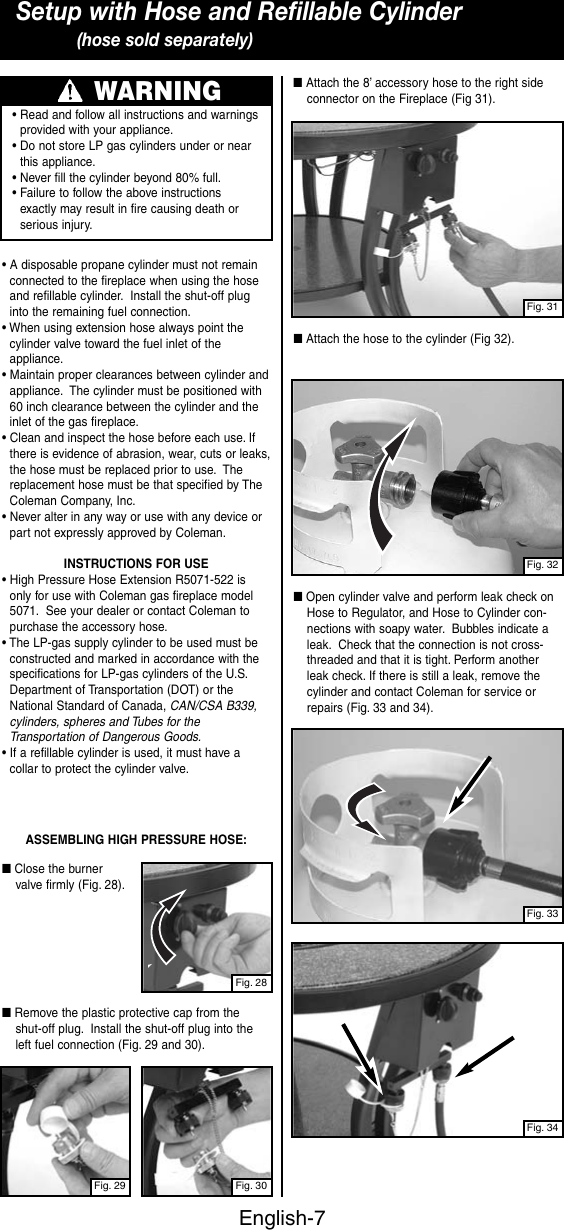 Setup with Hose and Refillable Cylinder
(hose sold separately)

WARNING

• Read and follow all instructions and warnings provided with your appliance.
• Do not store LP gas cylinders under or near this appliance.
• Never fill the cylinder beyond 80% full.
• Failure to follow the above instructions exactly may result in fire causing death or serious injury.

• A disposable propane cylinder must not remain connected to the fireplace when using the hose and refillable cylinder. Install the shut-off plug into the remaining fuel connection.
• When using extension hose always point the cylinder valve toward the fuel inlet of the appliance.
• Maintain proper clearances between cylinder and appliance. The cylinder must be positioned with 60 inch clearance between the cylinder and the inlet of the gas fireplace.
• Clean and inspect the hose before each use. If there is evidence of abrasion, wear, cuts or leaks, the hose must be replaced prior to use. The replacement hose must be that specified by The Coleman Company, Inc.
• Never alter in any way or use with any device or part not expressly approved by Coleman.

INSTRUCTIONS FOR USE
• High Pressure Hose Extension R5071-522 is only for use with Coleman gas fireplace model 5071. See your dealer or contact Coleman to purchase the accessory hose.
• The LP-gas supply cylinder to be used must be constructed and marked in accordance with the specifications for LP-gas cylinders of the U.S. Department of Transportation (DOT) or the National Standard of Canada, CAN/CSA B339, cylinders, spheres and Tubes for the Transportation of Dangerous Goods.
• If a refillable cylinder is used, it must have a collar to protect the cylinder valve.

ASSEMBLING HIGH PRESSURE HOSE:

■ Close the burner valve firmly (Fig. 28).

Fig. 28

■ Remove the plastic protective cap from the shut-off plug. Install the shut-off plug into the left fuel connection (Fig. 29 and 30).

Fig. 29

Fig. 30

■ Attach the 8' accessory hose to the right side connector on the Fireplace (Fig 31).

Fig. 31

■ Attach the hose to the cylinder (Fig 32).

Fig. 32

■ Open cylinder valve and perform leak check on Hose to Regulator, and Hose to Cylinder connections with soapy water. Bubbles indicate a leak. Check that the connection is not cross-threaded and that it is tight. Perform another leak check. If there is still a leak, remove the cylinder and contact Coleman for service or repairs (Fig. 33 and 34).

Fig. 33

Fig. 34

English-7