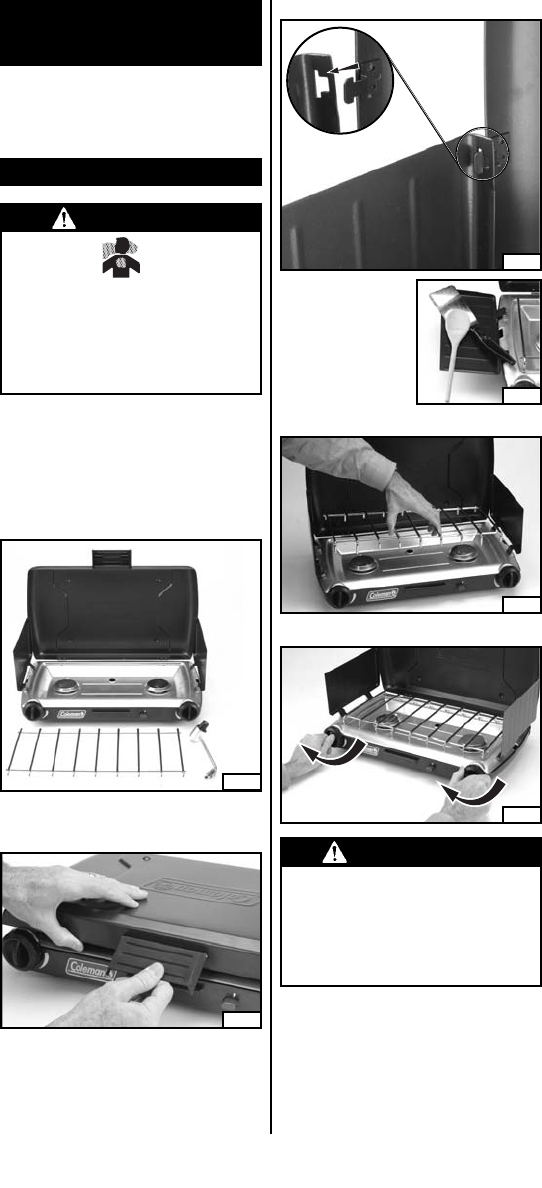 Coleman

Coleman

Coleman

Coleman