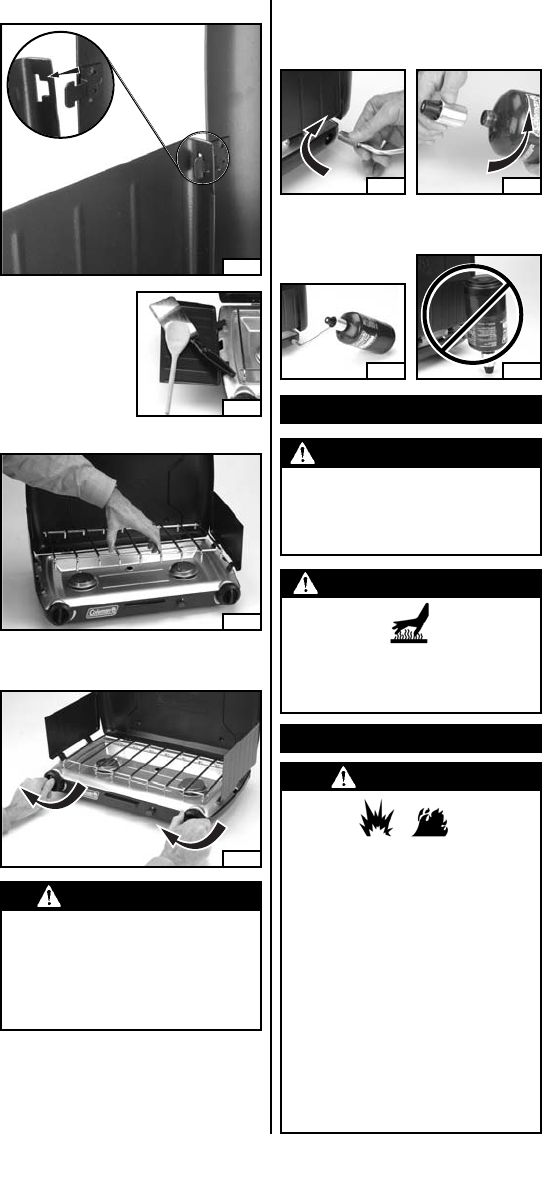 Coleman