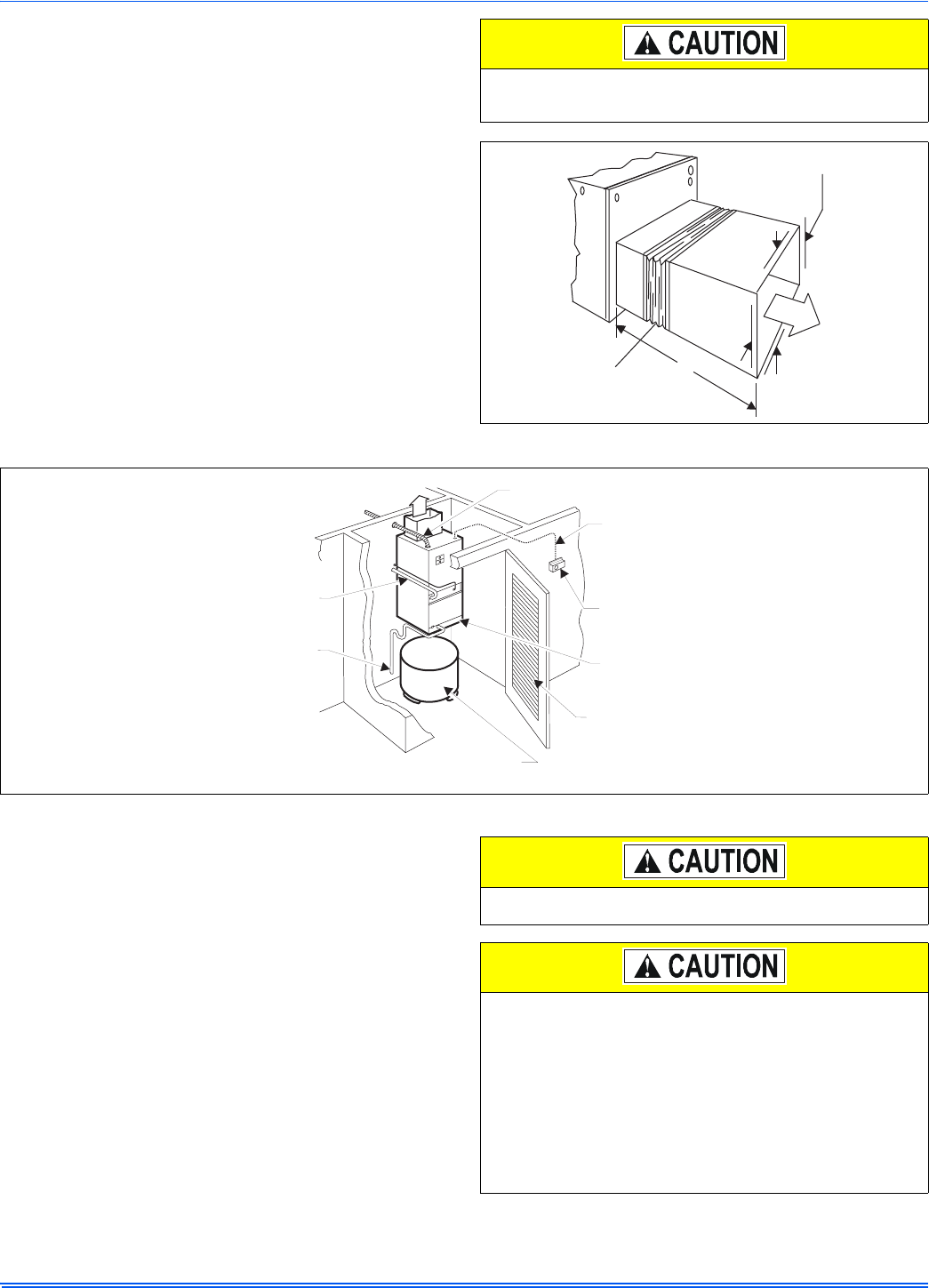 CAUTION

CAUTION

CAUTION