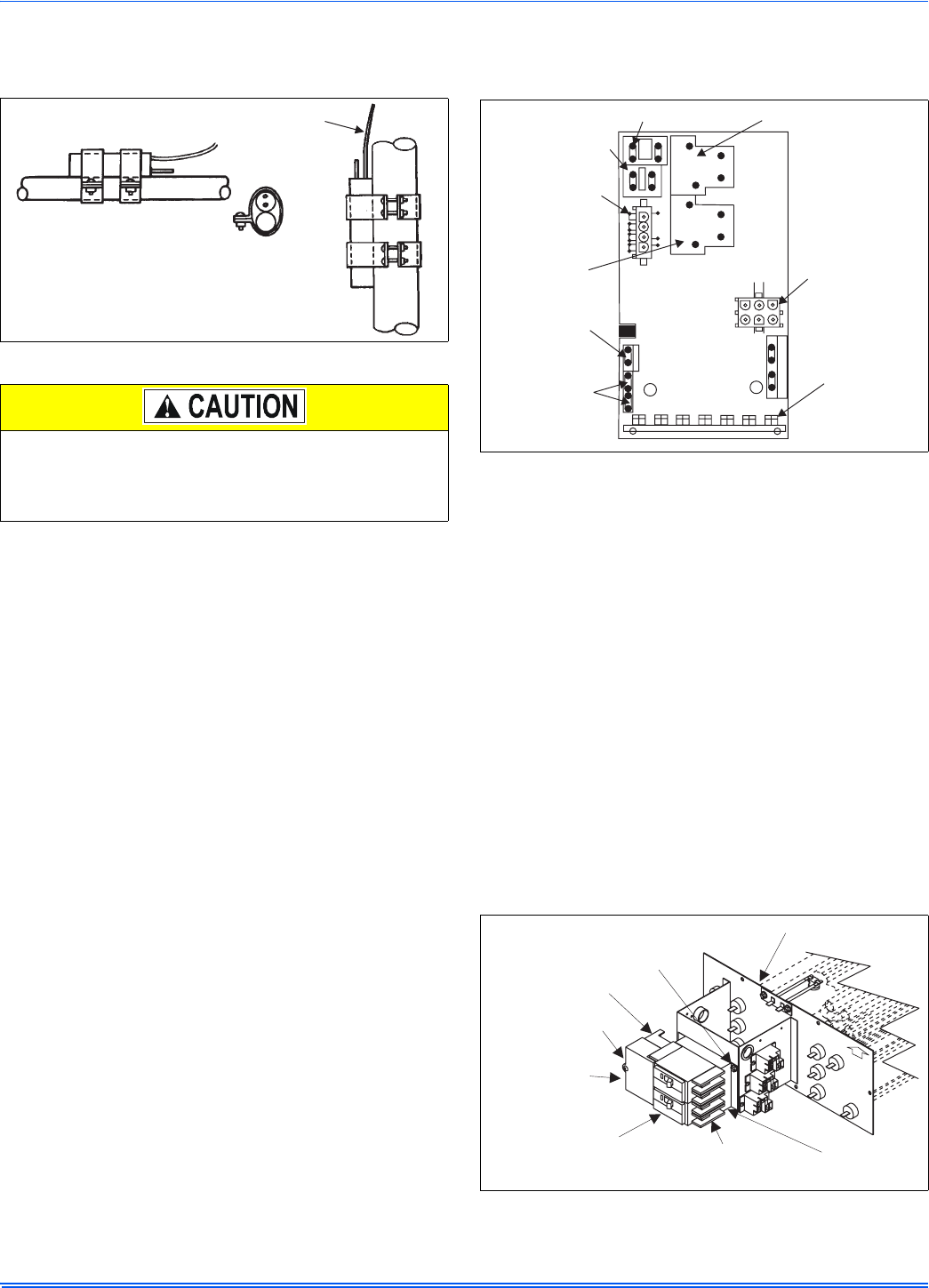 CAUTION