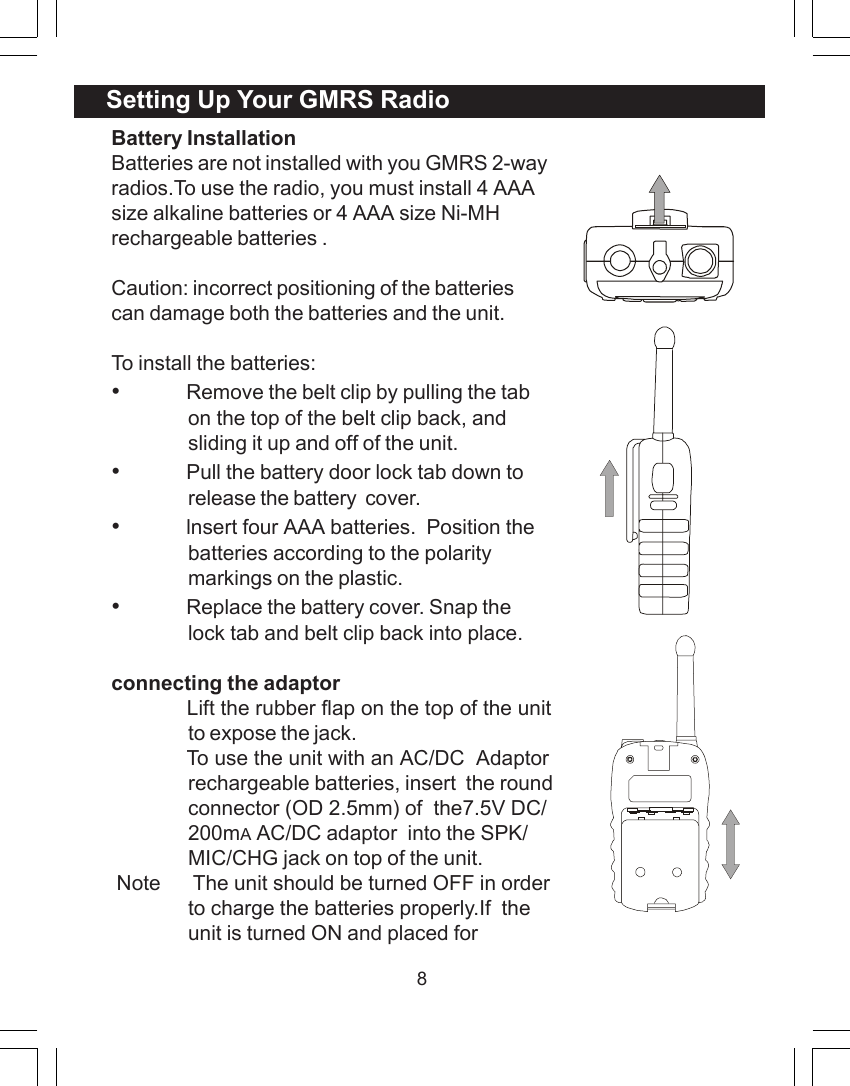 Setting Up Your GMRS Radio

Battery Installation
Batteries are not installed with you GMRS 2-way radios.To use the radio, you must install 4 AAA size alkaline batteries or 4 AAA size Ni-MH rechargeable batteries .

Caution: incorrect positioning of the batteries can damage both the batteries and the unit.

To install the batteries:
• Remove the belt clip by pulling the tab on the top of the belt clip back, and sliding it up and off of the unit.
• Pull the battery door lock tab down to release the battery cover.
• Insert four AAA batteries. Position the batteries according to the polarity markings on the plastic.
• Replace the battery cover. Snap the lock tab and belt clip back into place.

connecting the adaptor
Lift the rubber flap on the top of the unit to expose the jack.
To use the unit with an AC/DC Adaptor rechargeable batteries, insert the round connector (OD 2.5mm) of the7.5V DC/ 200mA AC/DC adaptor into the SPK/ MIC/CHG jack on top of the unit.
Note The unit should be turned OFF in order to charge the batteries properly.If the unit is turned ON and placed for

8