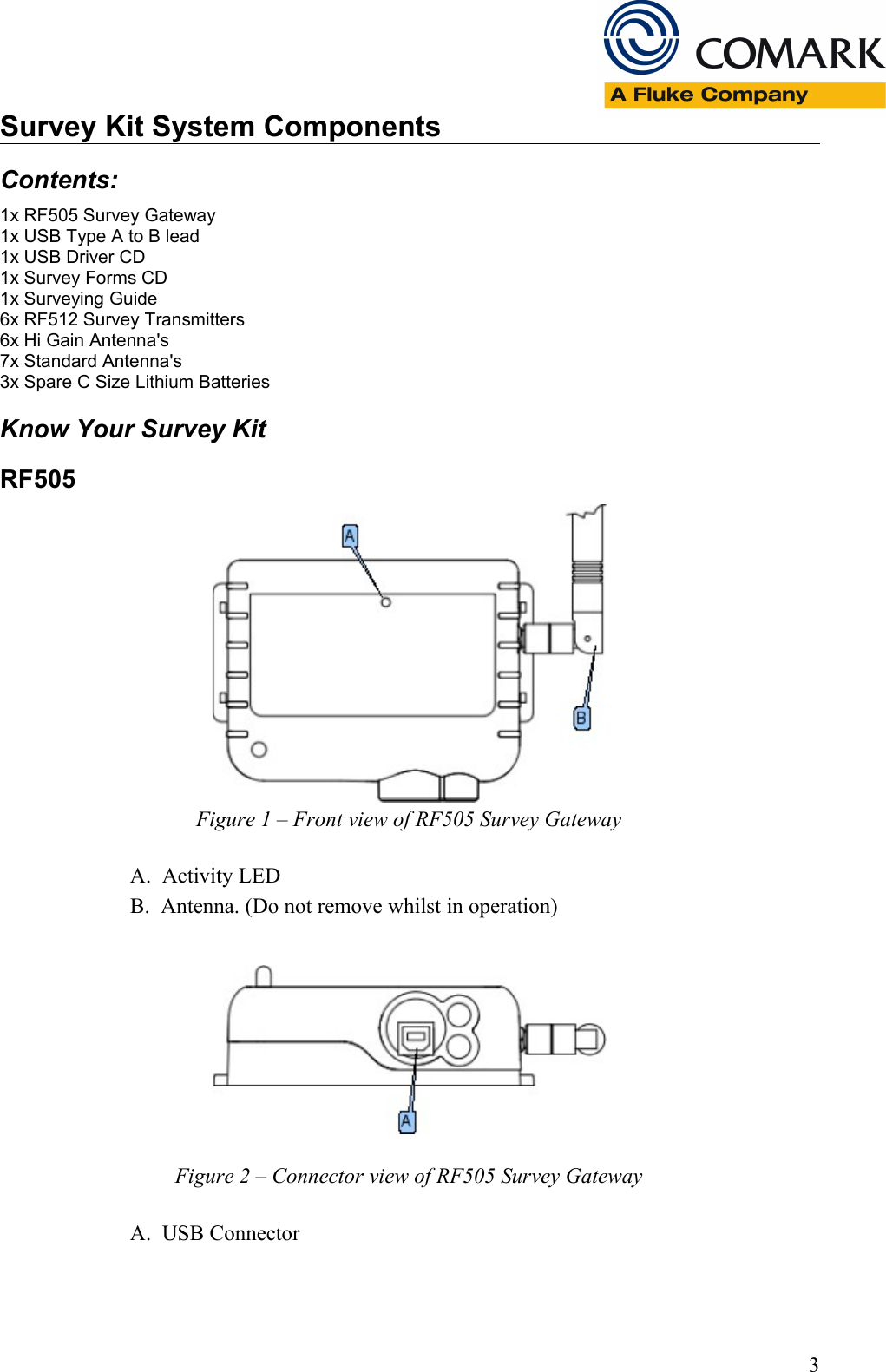 COMARK
A Fluke Company

Survey Kit System Components

Contents:

1x RF505 Survey Gateway
1x USB Type A to B lead
1x USB Driver CD
1x Survey Forms CD
1x Surveying Guide
6x RF512 Survey Transmitters
6x Hi Gain Antenna's
7x Standard Antenna's
3x Spare C Size Lithium Batteries

Know Your Survey Kit

RF505

A

B

Figure 1 – Front view of RF505 Survey Gateway

A. Activity LED
B. Antenna. (Do not remove whilst in operation)

A

Figure 2 – Connector view of RF505 Survey Gateway

A. USB Connector

3