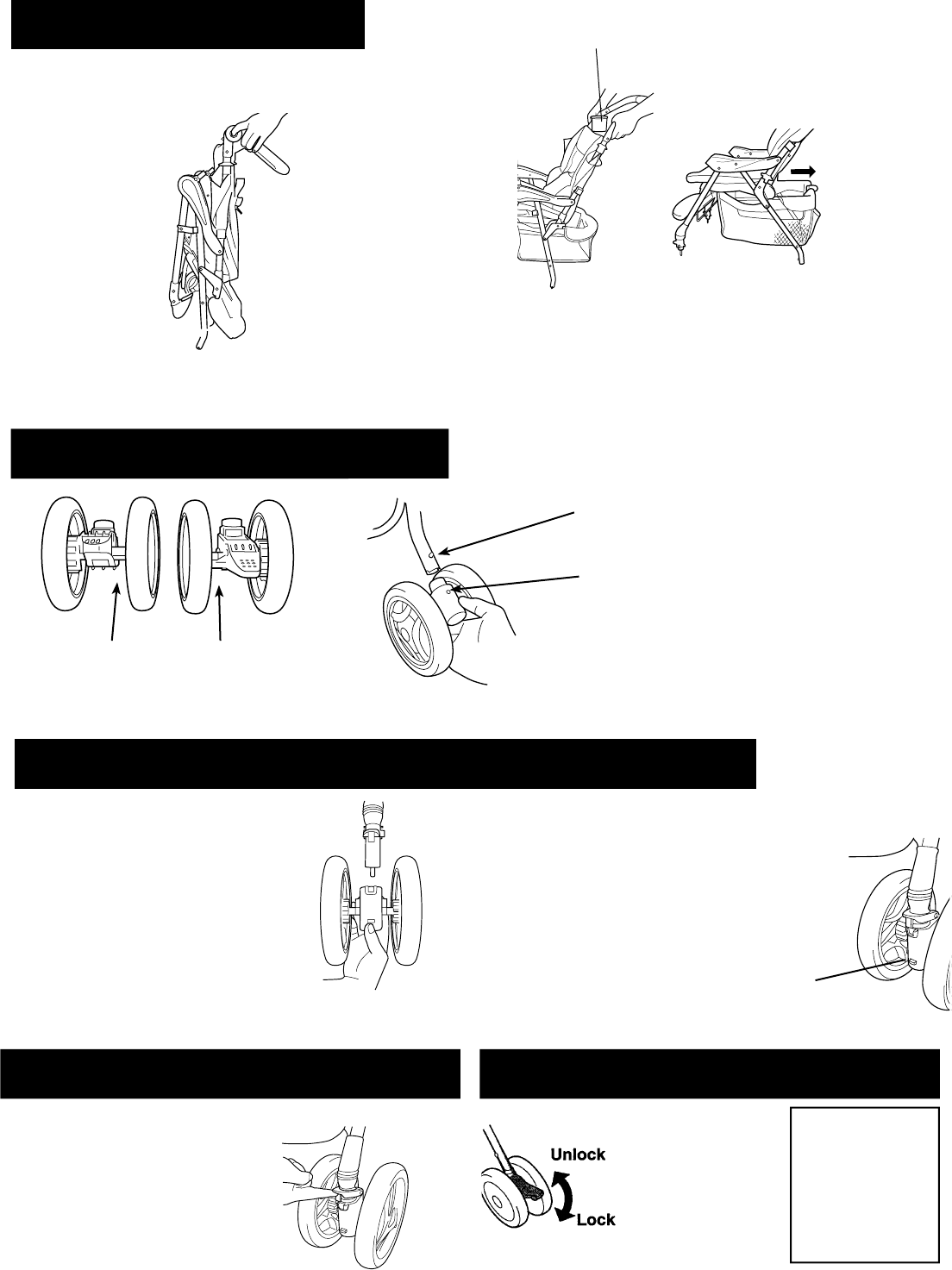 Unlock

Lock