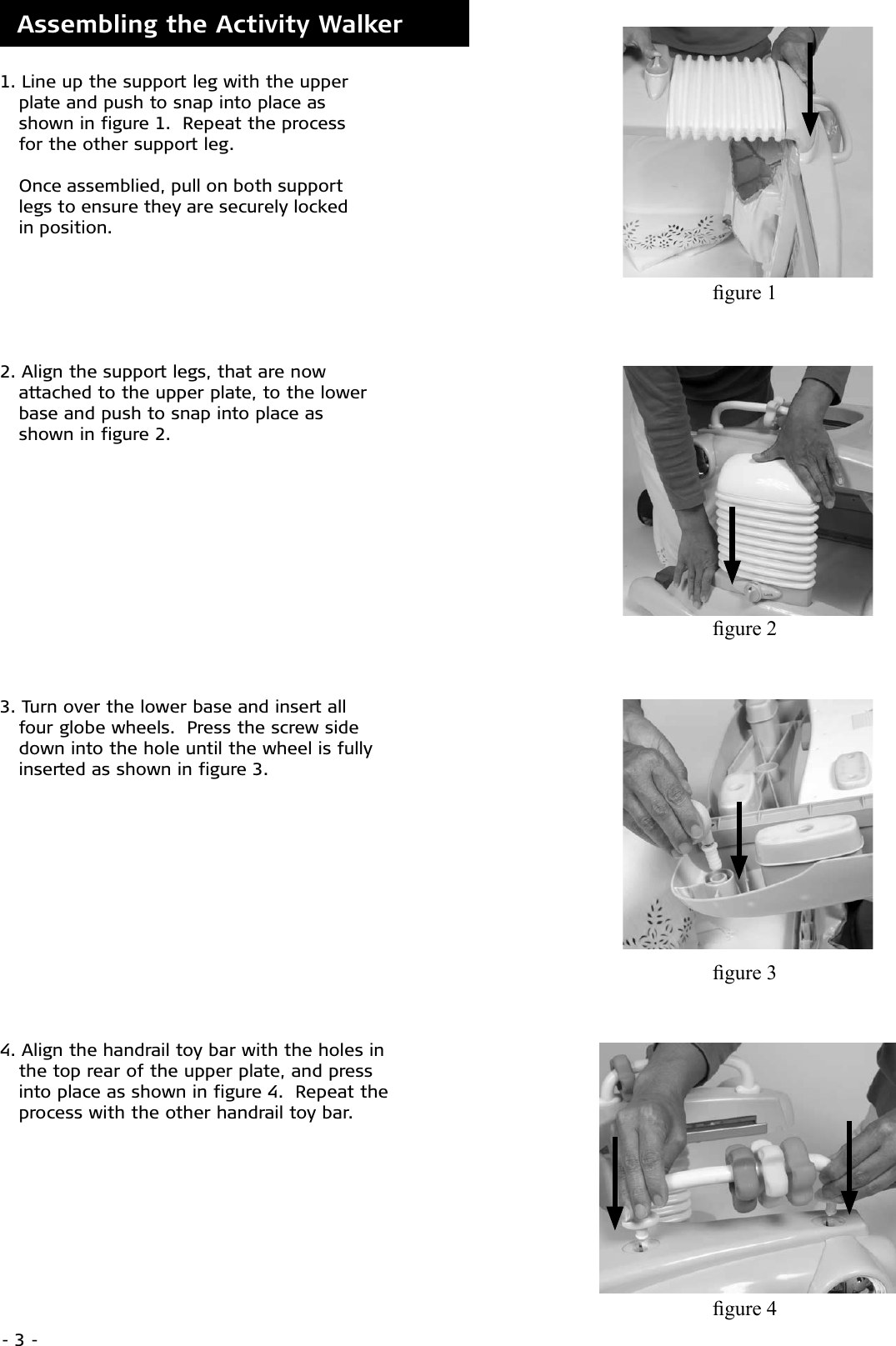 Assembling the Activity Walker

1. Line up the support leg with the upper plate and push to snap into place as shown in figure 1. Repeat the process for the other support leg.

Once assemblied, pull on both support legs to ensure they are securely locked in position.

figure 1

2. Align the support legs, that are now attached to the upper plate, to the lower base and push to snap into place as shown in figure 2.

figure 2

3. Turn over the lower base and insert all four globe wheels. Press the screw side down into the hole until the wheel is fully inserted as shown in figure 3.

figure 3

4. Align the handrail toy bar with the holes in the top rear of the upper plate, and press into place as shown in figure 4. Repeat the process with the other handrail toy bar.

figure 4

- 3 -