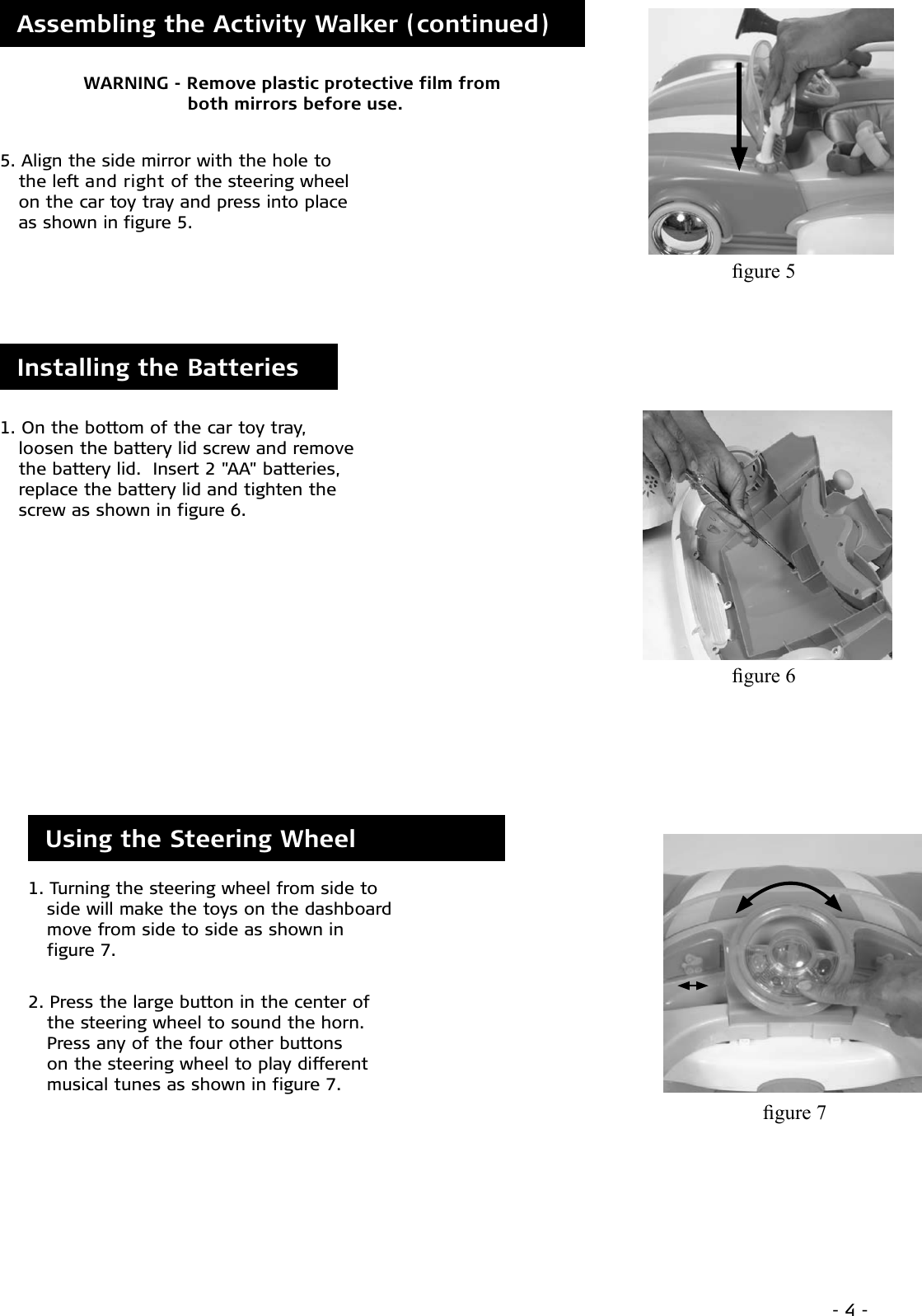 Assembling the Activity Walker (continued)

WARNING - Remove plastic protective film from both mirrors before use.

5. Align the side mirror with the hole to the left and right of the steering wheel on the car toy tray and press into place as shown in figure 5.

figure 5

Installing the Batteries

1. On the bottom of the car toy tray, loosen the battery lid screw and remove the battery lid.  Insert 2 "AA" batteries, replace the battery lid and tighten the screw as shown in figure 6.

figure 6

Using the Steering Wheel

1. Turning the steering wheel from side to side will make the toys on the dashboard move from side to side as shown in figure 7.

2. Press the large button in the center of the steering wheel to sound the horn. Press any of the four other buttons on the steering wheel to play different musical tunes as shown in figure 7.

figure 7

- 4 -