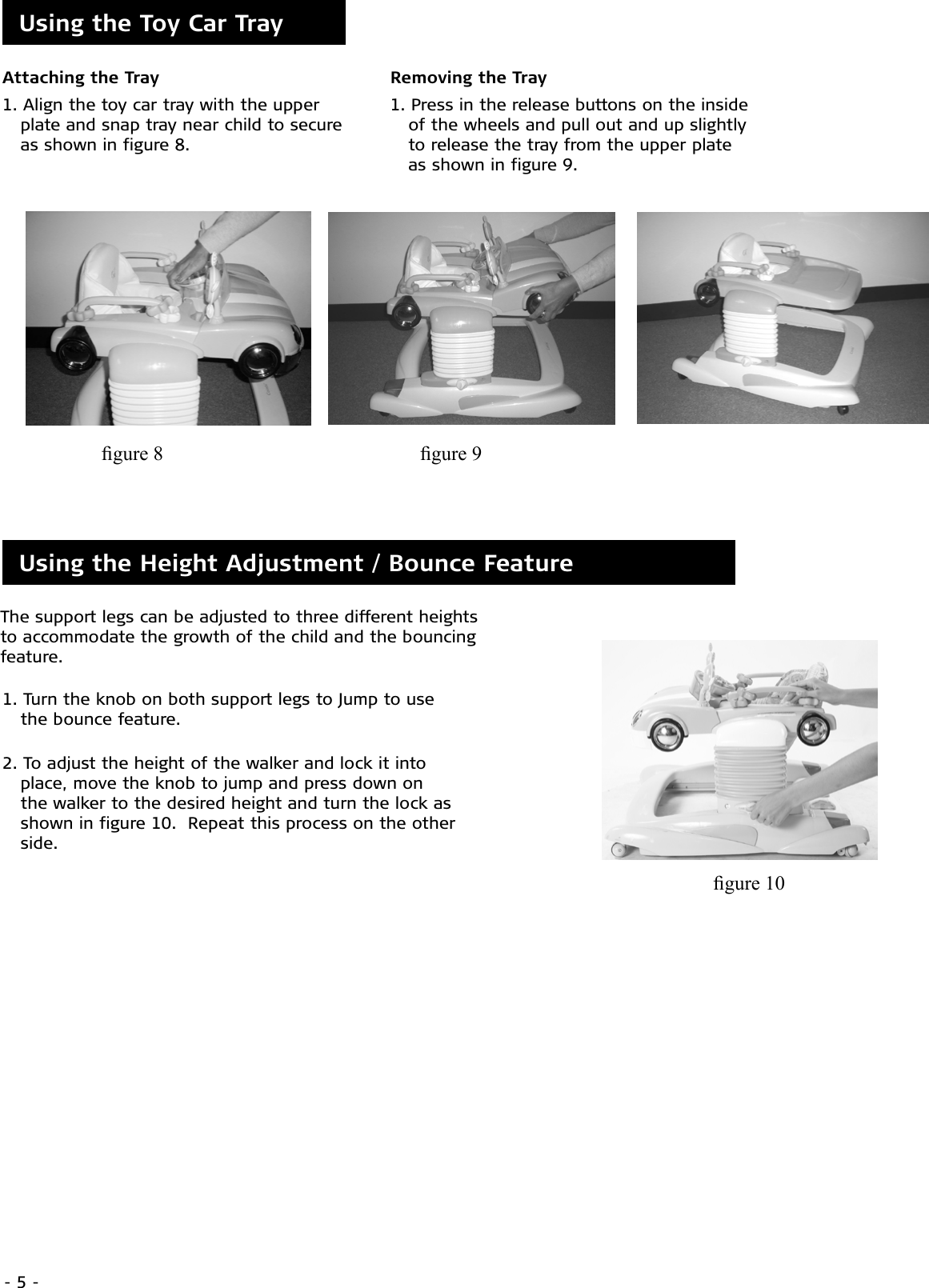 Using the Toy Car Tray

Attaching the Tray

1. Align the toy car tray with the upper plate and snap tray near child to secure as shown in figure 8.

Removing the Tray

1. Press in the release buttons on the inside of the wheels and pull out and up slightly to release the tray from the upper plate as shown in figure 9.

figure 8

figure 9

Using the Height Adjustment / Bounce Feature

The support legs can be adjusted to three different heights to accommodate the growth of the child and the bouncing feature.

1. Turn the knob on both support legs to Jump to use the bounce feature.

2. To adjust the height of the walker and lock it into place, move the knob to jump and press down on the walker to the desired height and turn the lock as shown in figure 10.  Repeat this process on the other side.

figure 10

- 5 -