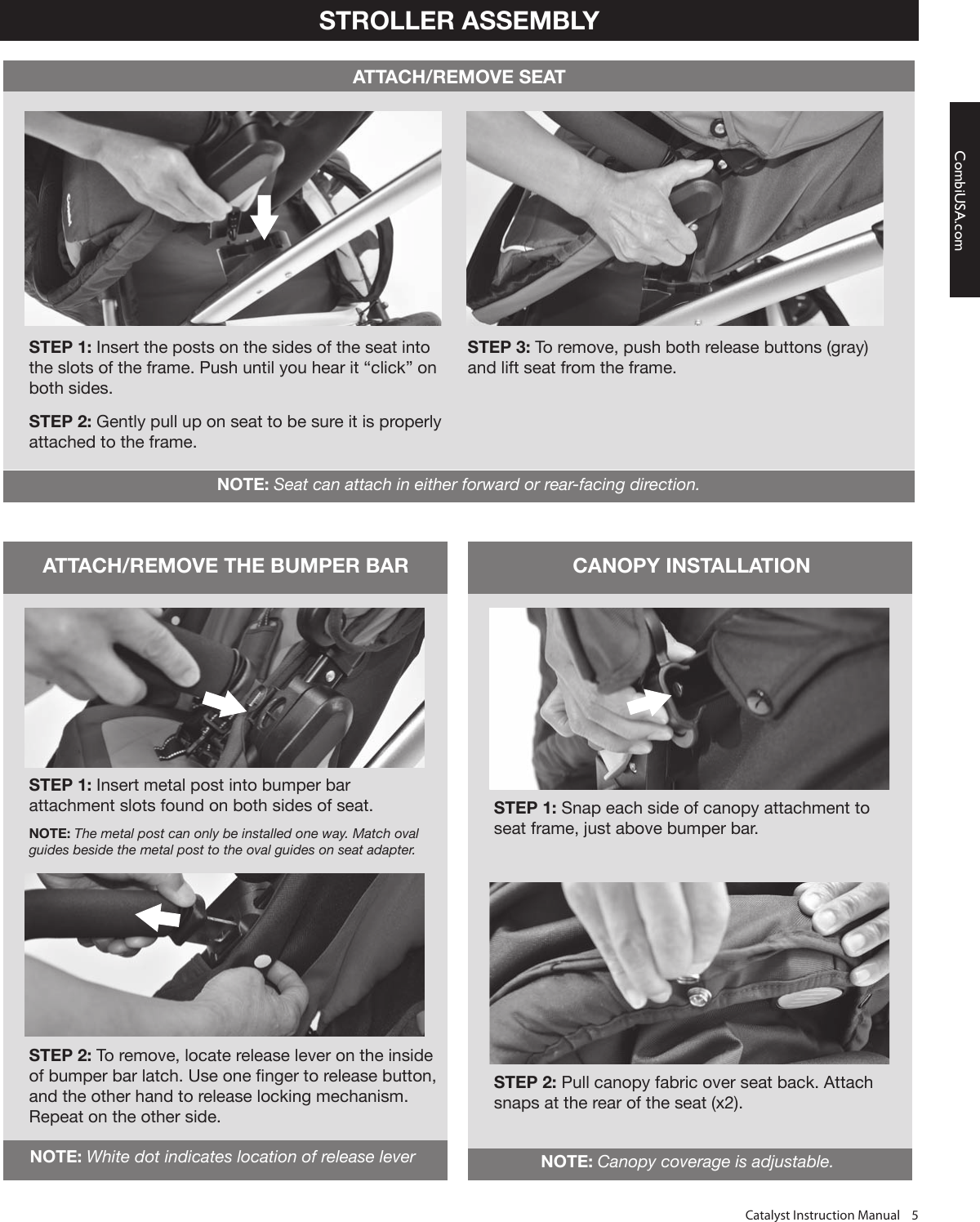 STROLLER ASSEMBLY

CombiUSA.com

ATTACH/REMOVE SEAT

STEP 1: Insert the posts on the sides of the seat into the slots of the frame. Push until you hear it “click” on both sides.

STEP 2: Gently pull up on seat to be sure it is properly attached to the frame.

STEP 3: To remove, push both release buttons (gray) and lift seat from the frame.

NOTE: Seat can attach in either forward or rear-facing direction.

ATTACH/REMOVE THE BUMPER BAR

STEP 1: Insert metal post into bumper bar attachment slots found on both sides of seat.

NOTE: The metal post can only be installed one way. Match oval guides beside the metal post to the oval guides on seat adapter.

STEP 2: To remove, locate release lever on the inside of bumper bar latch. Use one finger to release button, and the other hand to release locking mechanism. Repeat on the other side.

NOTE: White dot indicates location of release lever

CANOPY INSTALLATION

STEP 1: Snap each side of canopy attachment to seat frame, just above bumper bar.

STEP 2: Pull canopy fabric over seat back. Attach snaps at the rear of the seat (x2).

NOTE: Canopy coverage is adjustable.

Catalyst Instruction Manual 5