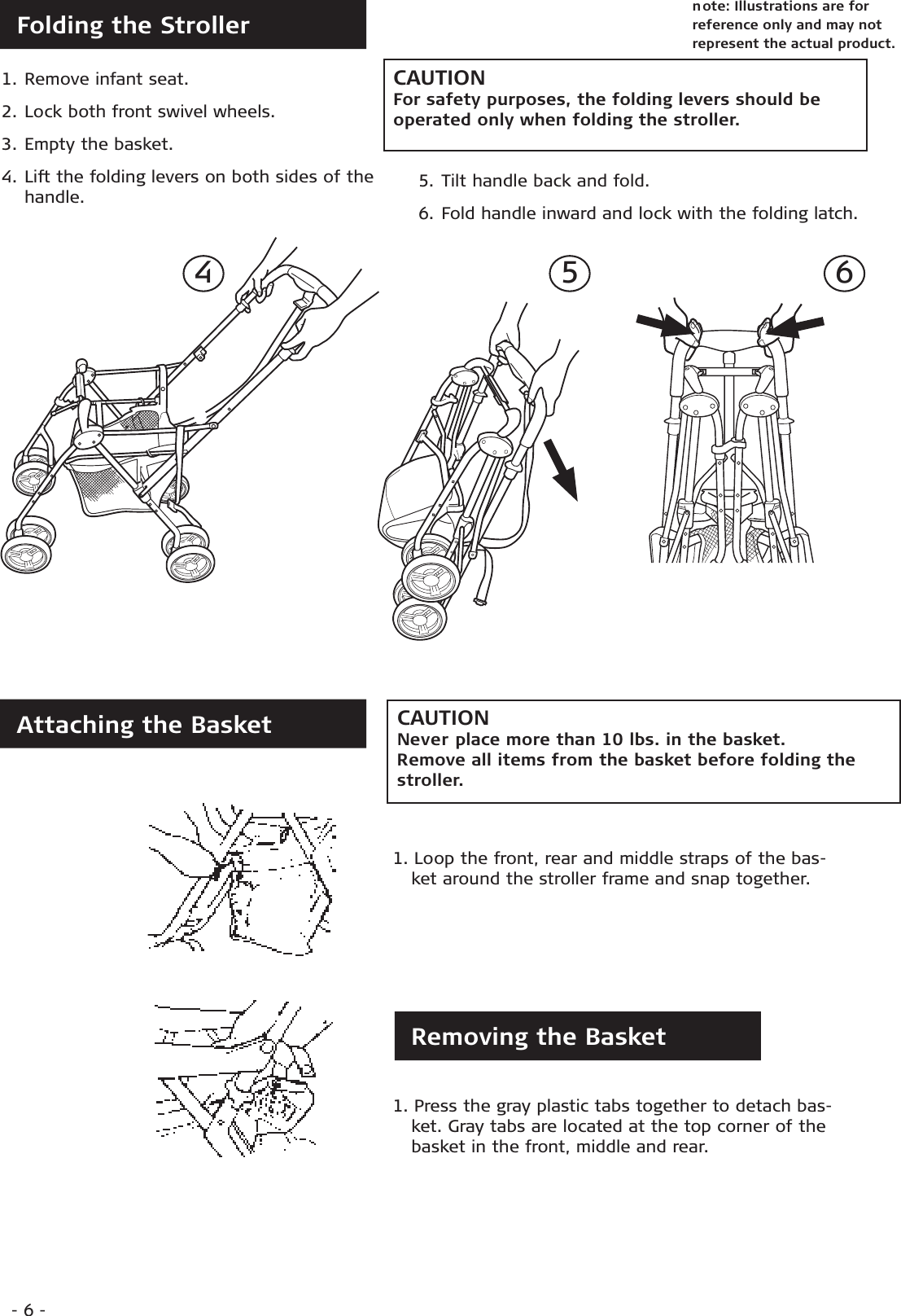 Folding the Stroller

note: Illustrations are for reference only and may not represent the actual product.

1. Remove infant seat.
2. Lock both front swivel wheels.
3. Empty the basket.
4. Lift the folding levers on both sides of the handle.

CAUTION
For safety purposes, the folding levers should be operated only when folding the stroller.

5. Tilt handle back and fold.
6. Fold handle inward and lock with the folding latch.

4

5

6

Attaching the Basket

CAUTION
Never place more than 10 lbs. in the basket.
Remove all items from the basket before folding the stroller.

1. Loop the front, rear and middle straps of the basket around the stroller frame and snap together.

Removing the Basket

1. Press the gray plastic tabs together to detach basket. Gray tabs are located at the top corner of the basket in the front, middle and rear.

- 6 -