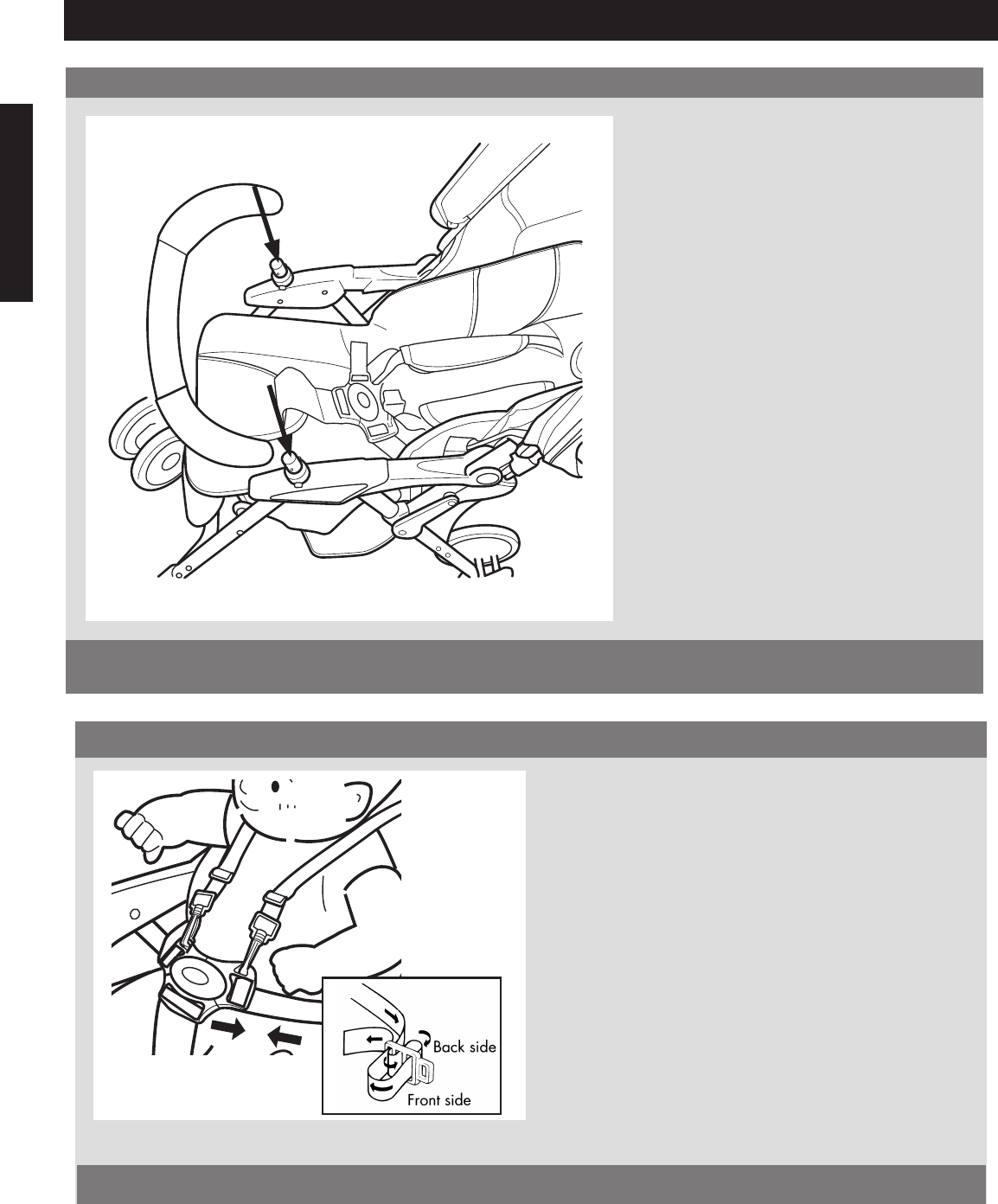 Back side
Front side