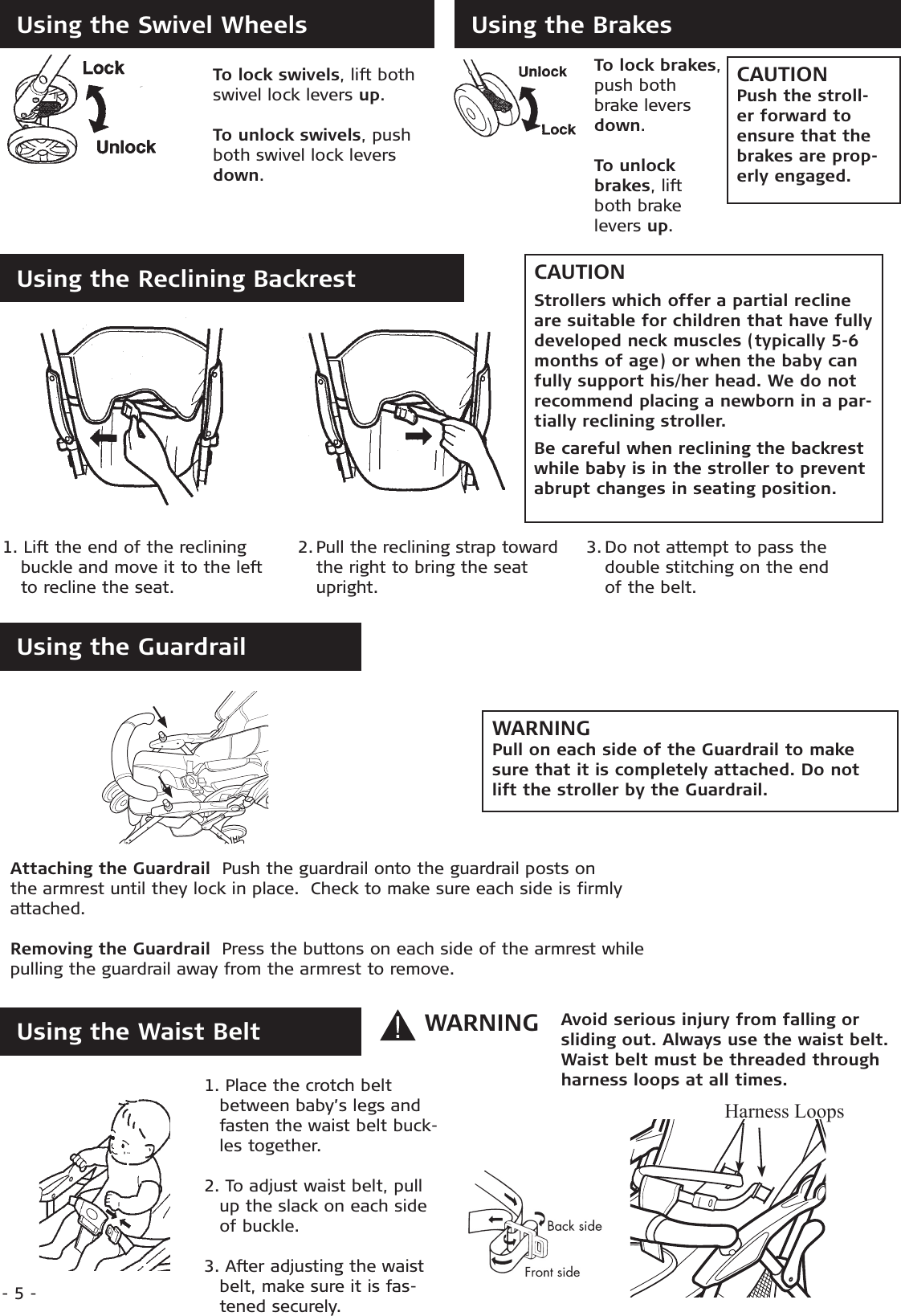 Using the Swivel Wheels

Lock

Unlock

To lock swivels, lift both swivel lock levers up.

To unlock swivels, push both swivel lock levers down.

Using the Brakes

Unlock

Lock

To lock brakes, push both brake levers down.

To unlock brakes, lift both brake levers up.

CAUTION
Push the stroller forward to ensure that the brakes are properly engaged.

Using the Reclining Backrest

CAUTION

Strollers which offer a partial recline are suitable for children that have fully developed neck muscles (typically 5-6 months of age) or when the baby can fully support his/her head. We do not recommend placing a newborn in a partially reclining stroller.

Be careful when reclining the backrest while baby is in the stroller to prevent abrupt changes in seating position.

1. Lift the end of the reclining buckle and move it to the left to recline the seat.

2. Pull the reclining strap toward the right to bring the seat upright.

3. Do not attempt to pass the double stitching on the end of the belt.

Using the Guardrail

WARNING
Pull on each side of the Guardrail to make sure that it is completely attached. Do not lift the stroller by the Guardrail.

Attaching the Guardrail Push the guardrail onto the guardrail posts on the armrest until they lock in place. Check to make sure each side is firmly attached.

Removing the Guardrail Press the buttons on each side of the armrest while pulling the guardrail away from the armrest to remove.

Using the Waist Belt

! WARNING

Avoid serious injury from falling or sliding out. Always use the waist belt. Waist belt must be threaded through harness loops at all times.

1. Place the crotch belt between baby's legs and fasten the waist belt buckles together.

2. To adjust waist belt, pull up the slack on each side of buckle.

3. After adjusting the waist belt, make sure it is fastened securely.

Back side

Front side

Harness Loops

- 5 -