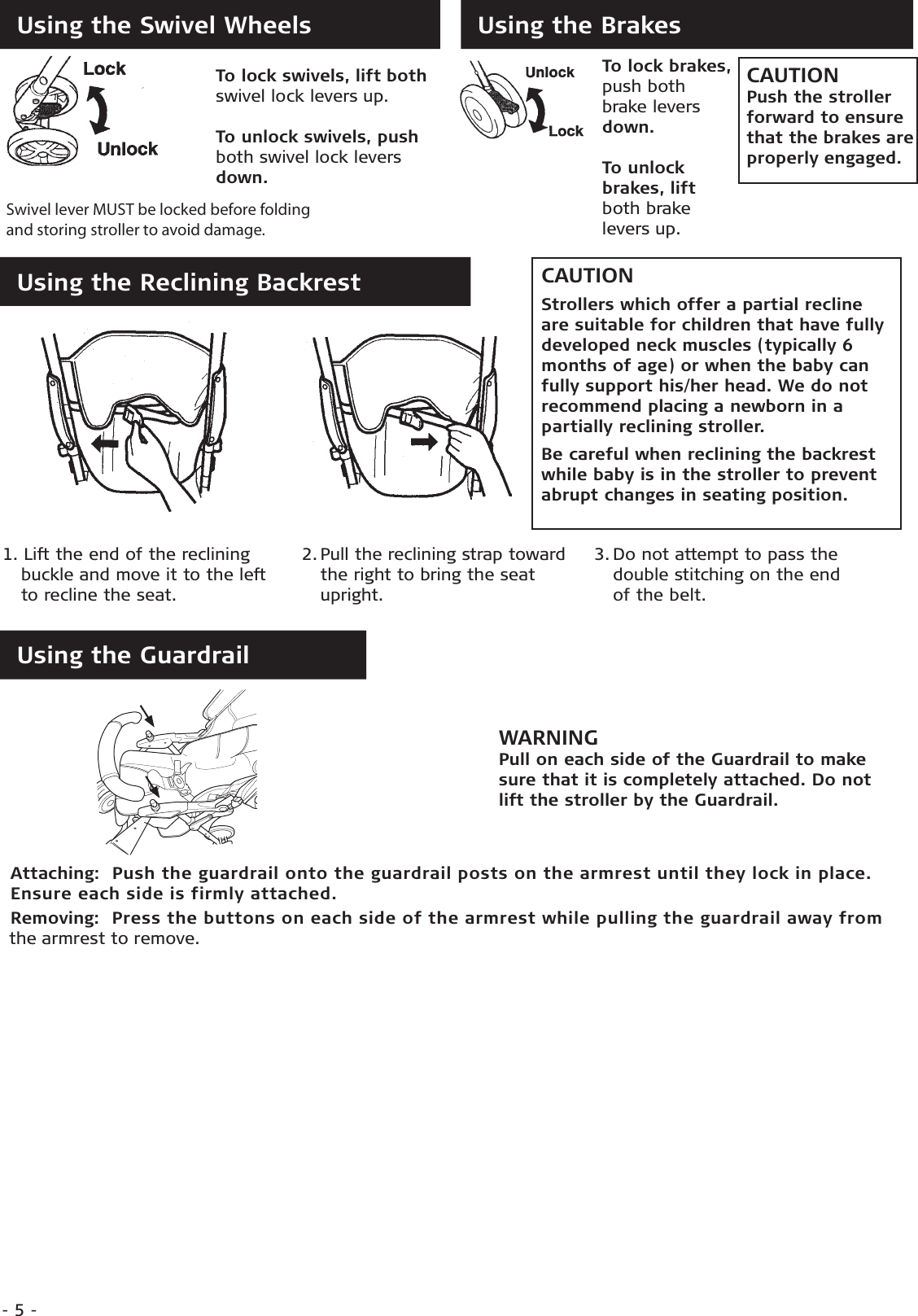 Using the Swivel Wheels

Lock

Unlock

To lock swivels, lift both swivel lock levers up.

To unlock swivels, push both swivel lock levers down.

Swivel lever MUST be locked before folding and storing stroller to avoid damage.

Using the Brakes

Unlock

Lock

To lock brakes, push both brake levers down.

To unlock brakes, lift both brake levers up.

CAUTION
Push the stroller forward to ensure that the brakes are properly engaged.

Using the Reclining Backrest

CAUTION

Strollers which offer a partial recline are suitable for children that have fully developed neck muscles (typically 6 months of age) or when the baby can fully support his/her head. We do not recommend placing a newborn in a partially reclining stroller.

Be careful when reclining the backrest while baby is in the stroller to prevent abrupt changes in seating position.

1. Lift the end of the reclining buckle and move it to the left to recline the seat.

2. Pull the reclining strap toward the right to bring the seat upright.

3. Do not attempt to pass the double stitching on the end of the belt.

Using the Guardrail

WARNING
Pull on each side of the Guardrail to make sure that it is completely attached. Do not lift the stroller by the Guardrail.

Attaching: Push the guardrail onto the guardrail posts on the armrest until they lock in place. Ensure each side is firmly attached.

Removing: Press the buttons on each side of the armrest while pulling the guardrail away from the armrest to remove.

- 5 -