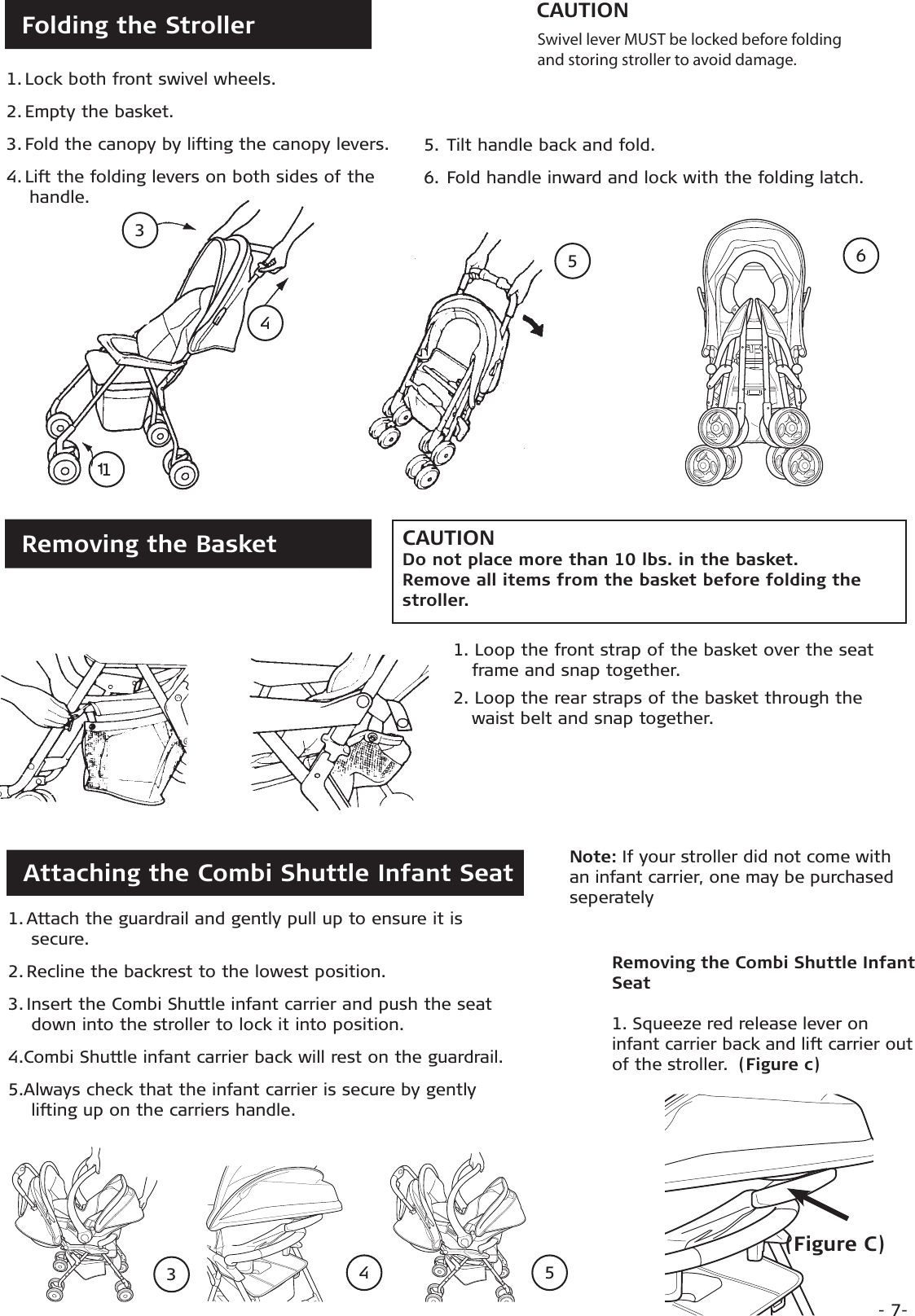 Folding the Stroller

CAUTION
Swivel lever MUST be locked before folding and storing stroller to avoid damage.

1. Lock both front swivel wheels.
2. Empty the basket.
3. Fold the canopy by lifting the canopy levers.
4. Lift the folding levers on both sides of the handle.

5. Tilt handle back and fold.
6. Fold handle inward and lock with the folding latch.

3
4
1
5
6

Removing the Basket

CAUTION
Do not place more than 10 lbs. in the basket.
Remove all items from the basket before folding the stroller.

1. Loop the front strap of the basket over the seat frame and snap together.
2. Loop the rear straps of the basket through the waist belt and snap together.

Attaching the Combi Shuttle Infant Seat

Note: If your stroller did not come with an infant carrier, one may be purchased seperately

1. Attach the guardrail and gently pull up to ensure it is secure.
2. Recline the backrest to the lowest position.
3. Insert the Combi Shuttle infant carrier and push the seat down into the stroller to lock it into position.
4.Combi Shuttle infant carrier back will rest on the guardrail.
5.Always check that the infant carrier is secure by gently lifting up on the carriers handle.

Removing the Combi Shuttle Infant Seat

1. Squeeze red release lever on infant carrier back and lift carrier out of the stroller. (Figure c)

3
4
5

(Figure C)

- 7-