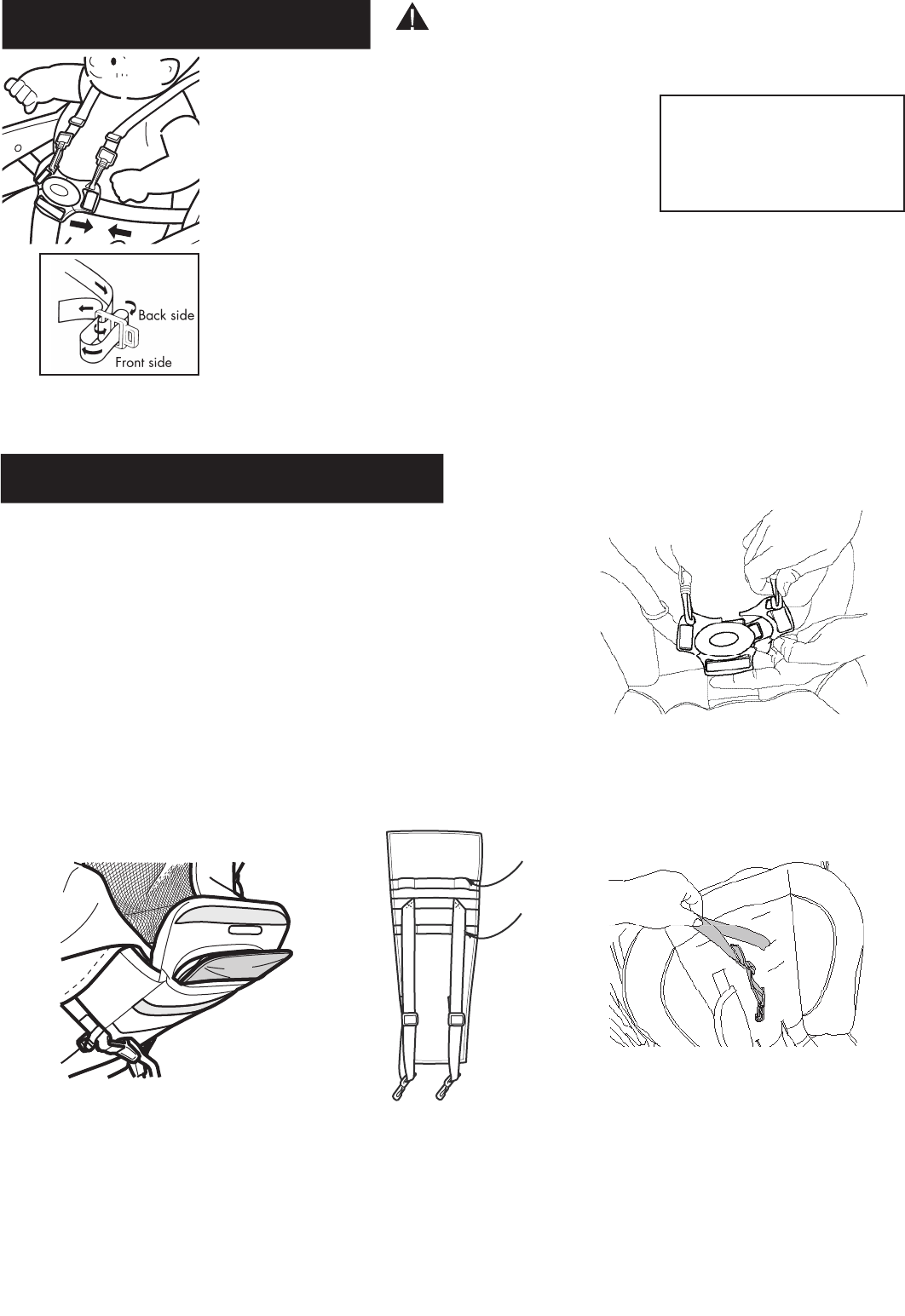 Back side

Front side