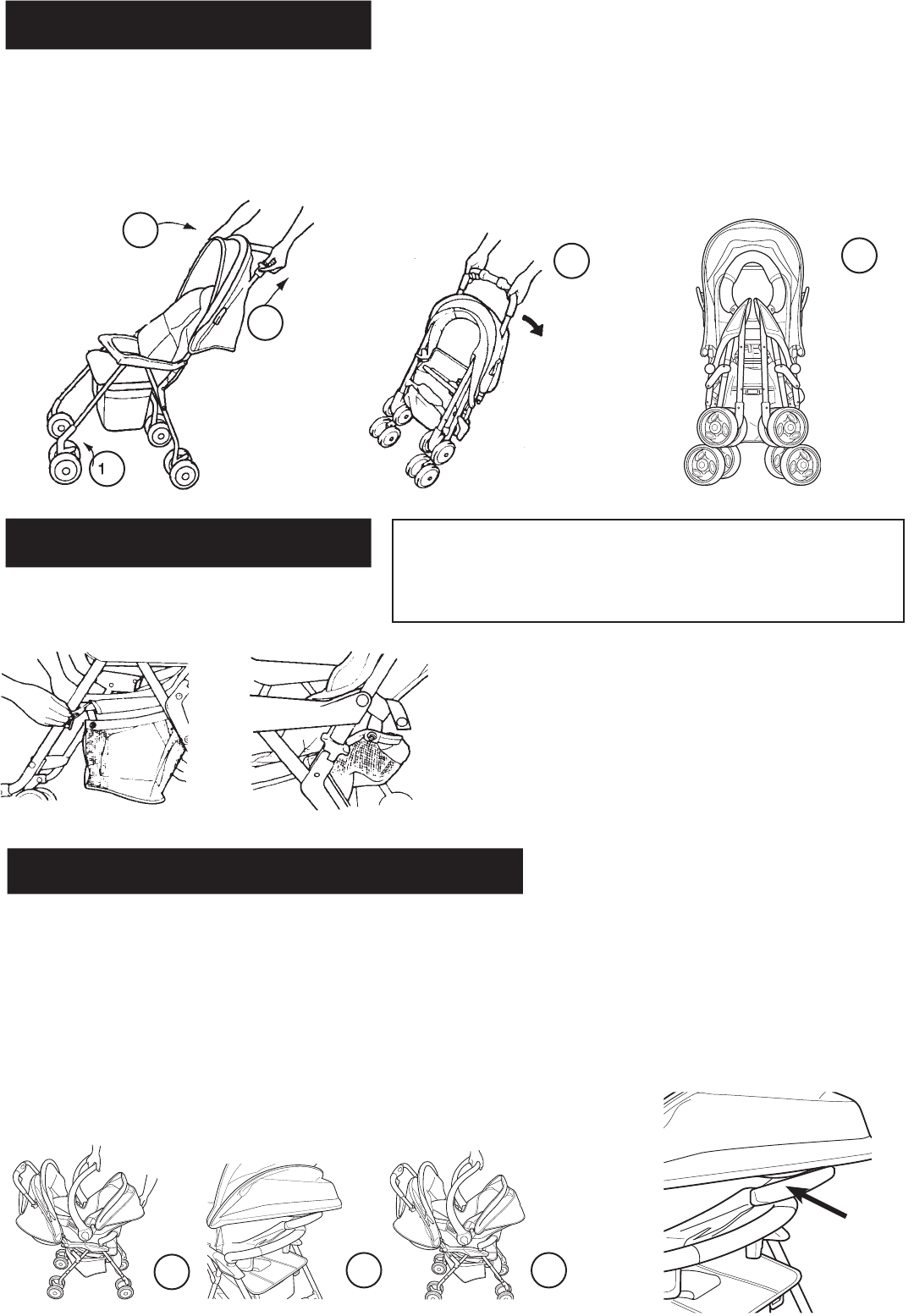 1