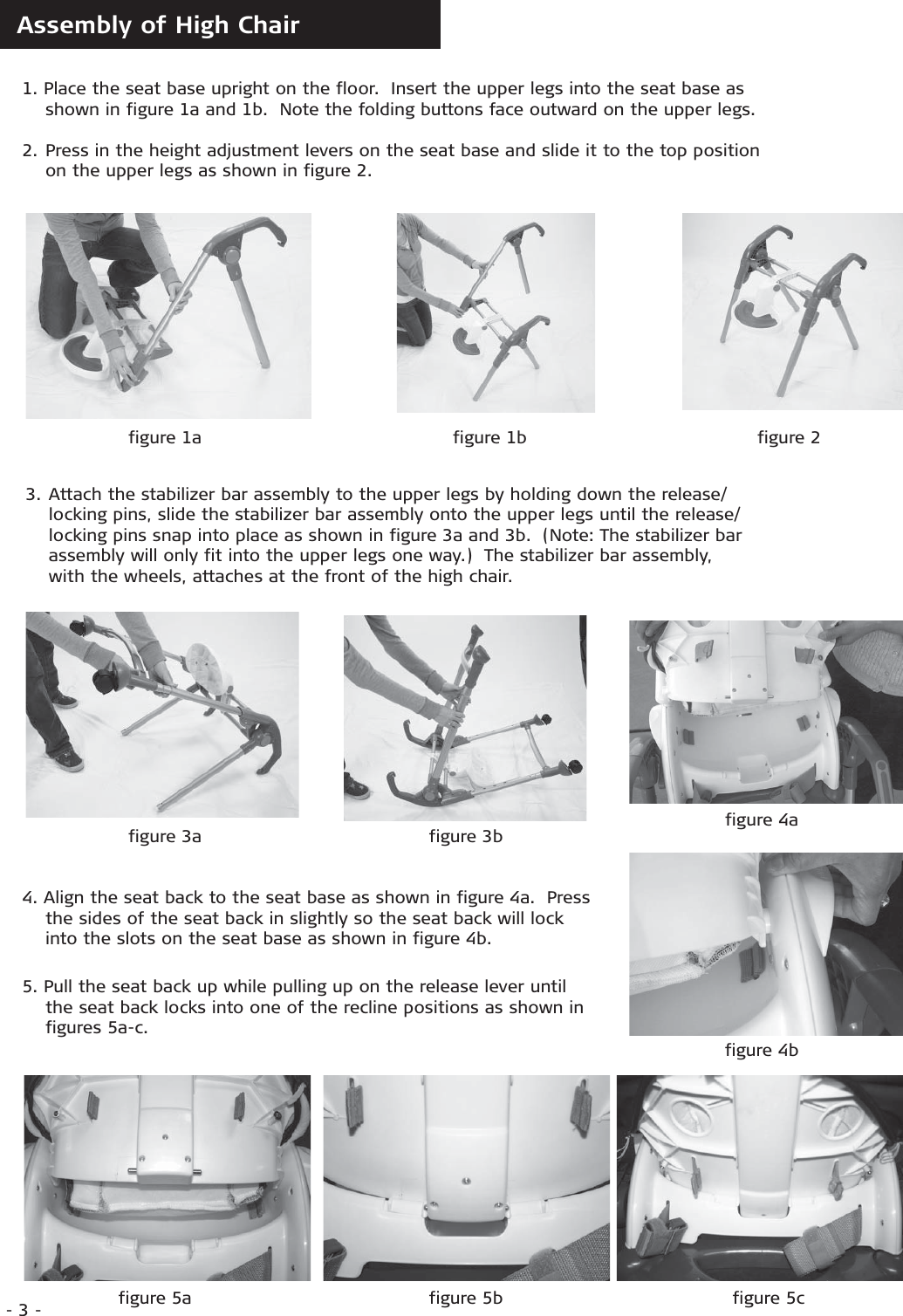 Assembly of High Chair

1. Place the seat base upright on the floor. Insert the upper legs into the seat base as shown in figure 1a and 1b. Note the folding buttons face outward on the upper legs.

2. Press in the height adjustment levers on the seat base and slide it to the top position on the upper legs as shown in figure 2.

figure 1a

figure 1b

figure 2

3. Attach the stabilizer bar assembly to the upper legs by holding down the release/ locking pins, slide the stabilizer bar assembly onto the upper legs until the release/ locking pins snap into place as shown in figure 3a and 3b. (Note: The stabilizer bar assembly will only fit into the upper legs one way.) The stabilizer bar assembly, with the wheels, attaches at the front of the high chair.

figure 3a

figure 3b

figure 4a

4. Align the seat back to the seat base as shown in figure 4a. Press the sides of the seat back in slightly so the seat back will lock into the slots on the seat base as shown in figure 4b.

5. Pull the seat back up while pulling up on the release lever until the seat back locks into one of the recline positions as shown in figures 5a-c.

figure 4b

figure 5a

figure 5b

figure 5c

- 3 -