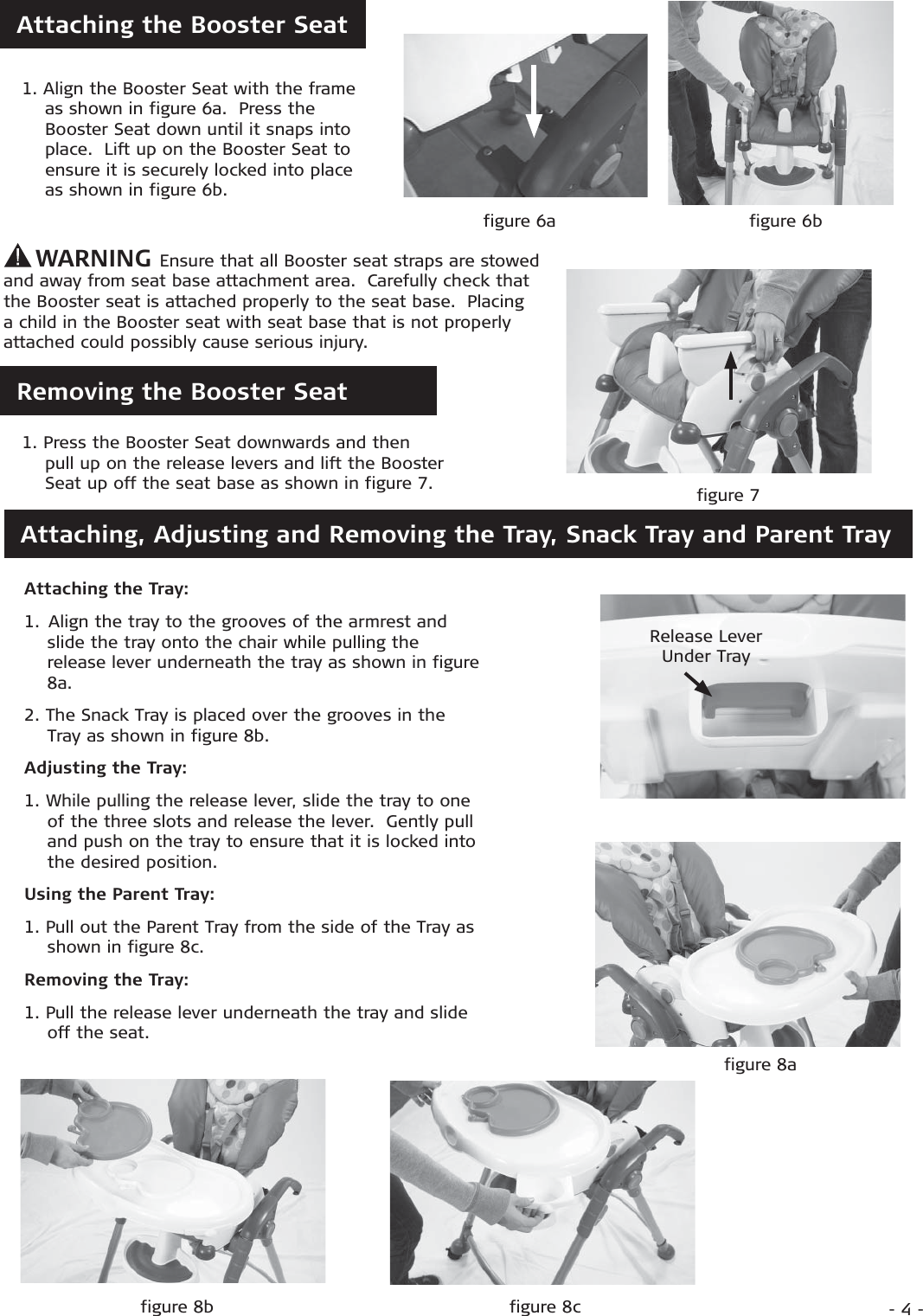 Attaching the Booster Seat

1. Align the Booster Seat with the frame as shown in figure 6a. Press the Booster Seat down until it snaps into place. Lift up on the Booster Seat to ensure it is securely locked into place as shown in figure 6b.

figure 6a

figure 6b

WARNING Ensure that all Booster seat straps are stowed and away from seat base attachment area. Carefully check that the Booster seat is attached properly to the seat base. Placing a child in the Booster seat with seat base that is not properly attached could possibly cause serious injury.

Removing the Booster Seat

1. Press the Booster Seat downwards and then pull up on the release levers and lift the Booster Seat up off the seat base as shown in figure 7.

figure 7

Attaching, Adjusting and Removing the Tray, Snack Tray and Parent Tray

Attaching the Tray:

1. Align the tray to the grooves of the armrest and slide the tray onto the chair while pulling the release lever underneath the tray as shown in figure 8a.

2. The Snack Tray is placed over the grooves in the Tray as shown in figure 8b.

Adjusting the Tray:

1. While pulling the release lever, slide the tray to one of the three slots and release the lever. Gently pull and push on the tray to ensure that it is locked into the desired position.

Using the Parent Tray:

1. Pull out the Parent Tray from the side of the Tray as shown in figure 8c.

Removing the Tray:

1. Pull the release lever underneath the tray and slide off the seat.

Release Lever Under Tray

figure 8a

figure 8b

figure 8c

- 4 -