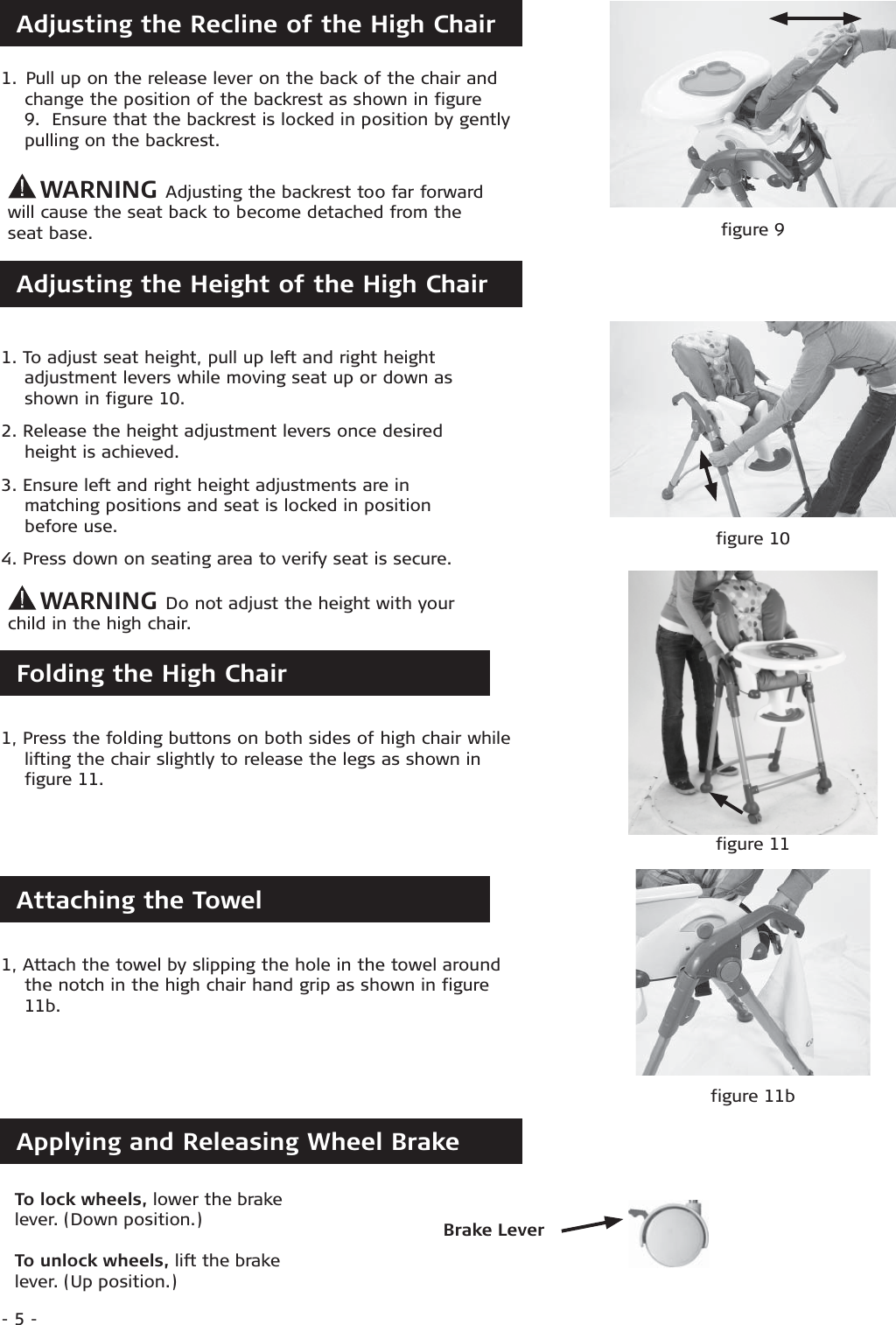 Adjusting the Recline of the High Chair

1. Pull up on the release lever on the back of the chair and change the position of the backrest as shown in figure 9. Ensure that the backrest is locked in position by gently pulling on the backrest.

WARNING Adjusting the backrest too far forward will cause the seat back to become detached from the seat base.

figure 9

Adjusting the Height of the High Chair

1. To adjust seat height, pull up left and right height adjustment levers while moving seat up or down as shown in figure 10.

2. Release the height adjustment levers once desired height is achieved.

3. Ensure left and right height adjustments are in matching positions and seat is locked in position before use.

4. Press down on seating area to verify seat is secure.

WARNING Do not adjust the height with your child in the high chair.

figure 10

Folding the High Chair

1, Press the folding buttons on both sides of high chair while lifting the chair slightly to release the legs as shown in figure 11.

figure 11

Attaching the Towel

1, Attach the towel by slipping the hole in the towel around the notch in the high chair hand grip as shown in figure 11b.

figure 11b

Applying and Releasing Wheel Brake

To lock wheels, lower the brake lever. (Down position.)

To unlock wheels, lift the brake lever. (Up position.)

Brake Lever

- 5 -