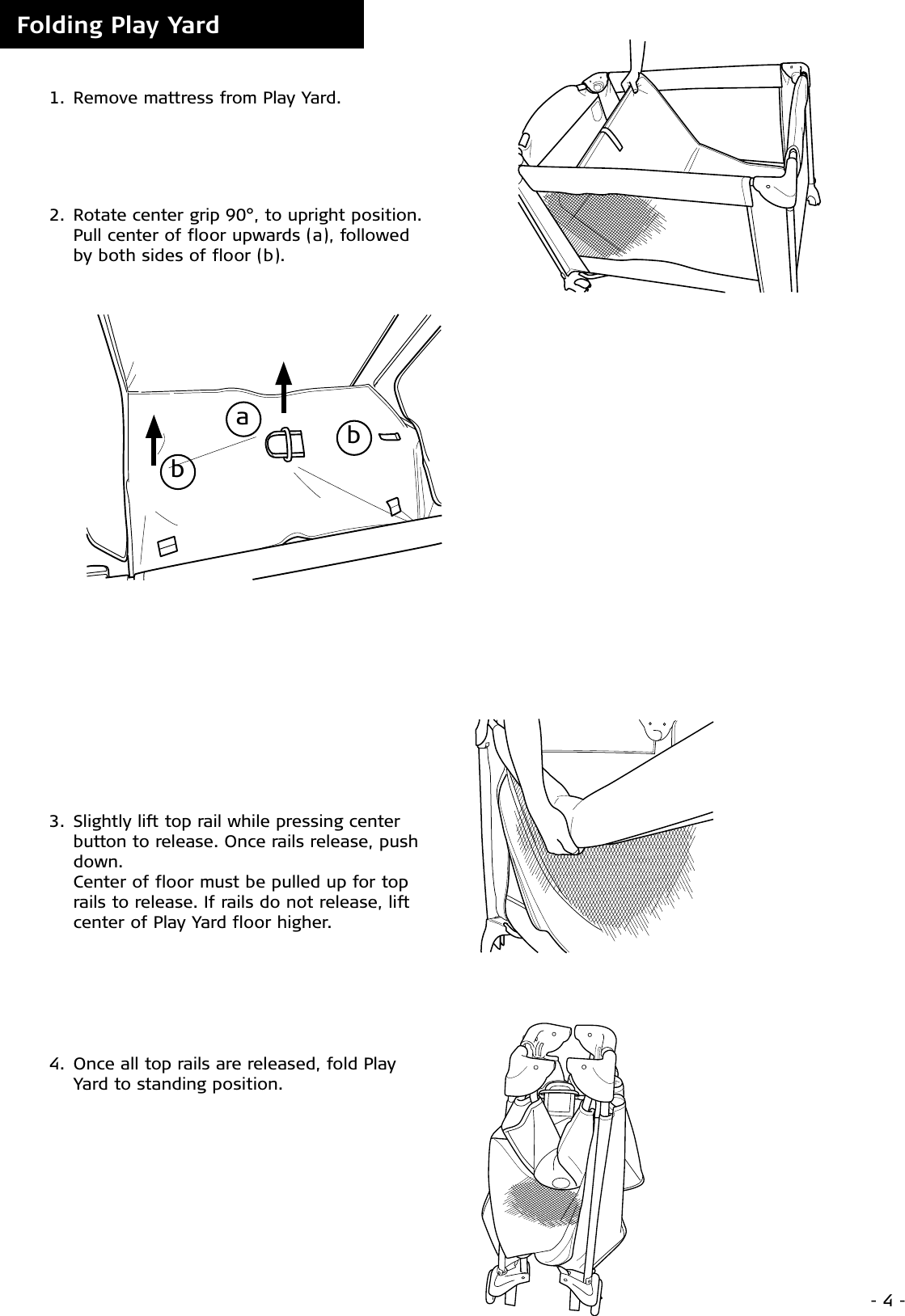 Folding Play Yard

1. Remove mattress from Play Yard.

2. Rotate center grip 90°, to upright position. Pull center of floor upwards (a), followed by both sides of floor (b).

a
b
b

3. Slightly lift top rail while pressing center button to release. Once rails release, push down.
Center of floor must be pulled up for top rails to release. If rails do not release, lift center of Play Yard floor higher.

4. Once all top rails are released, fold Play Yard to standing position.

- 4 -