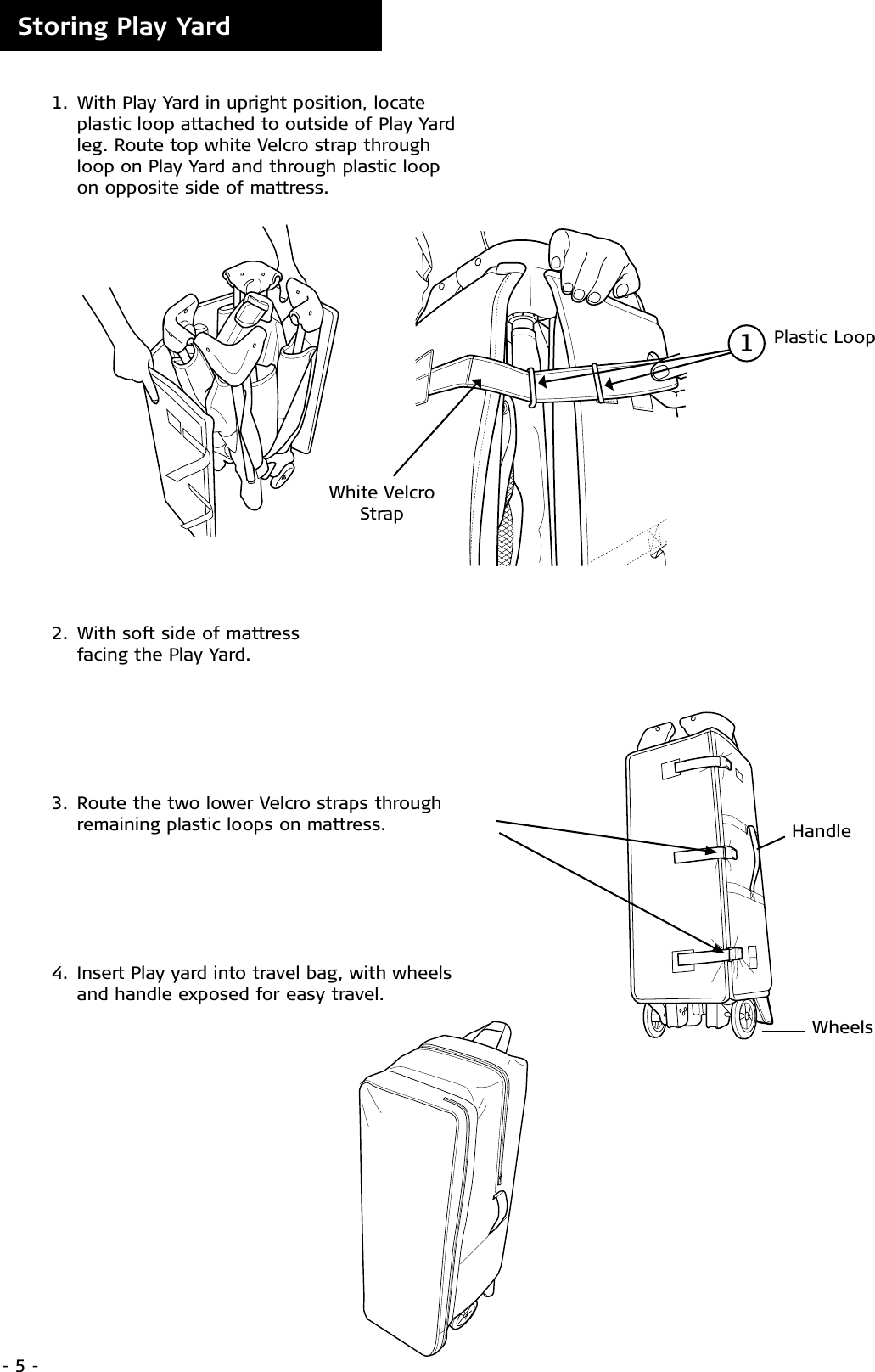 Storing Play Yard

1. With Play Yard in upright position, locate plastic loop attached to outside of Play Yard leg. Route top white Velcro strap through loop on Play Yard and through plastic loop on opposite side of mattress.

1 Plastic Loop

White Velcro Strap

2. With soft side of mattress facing the Play Yard.

3. Route the two lower Velcro straps through remaining plastic loops on mattress.

Handle

4. Insert Play yard into travel bag, with wheels and handle exposed for easy travel.

Wheels

- 5 -