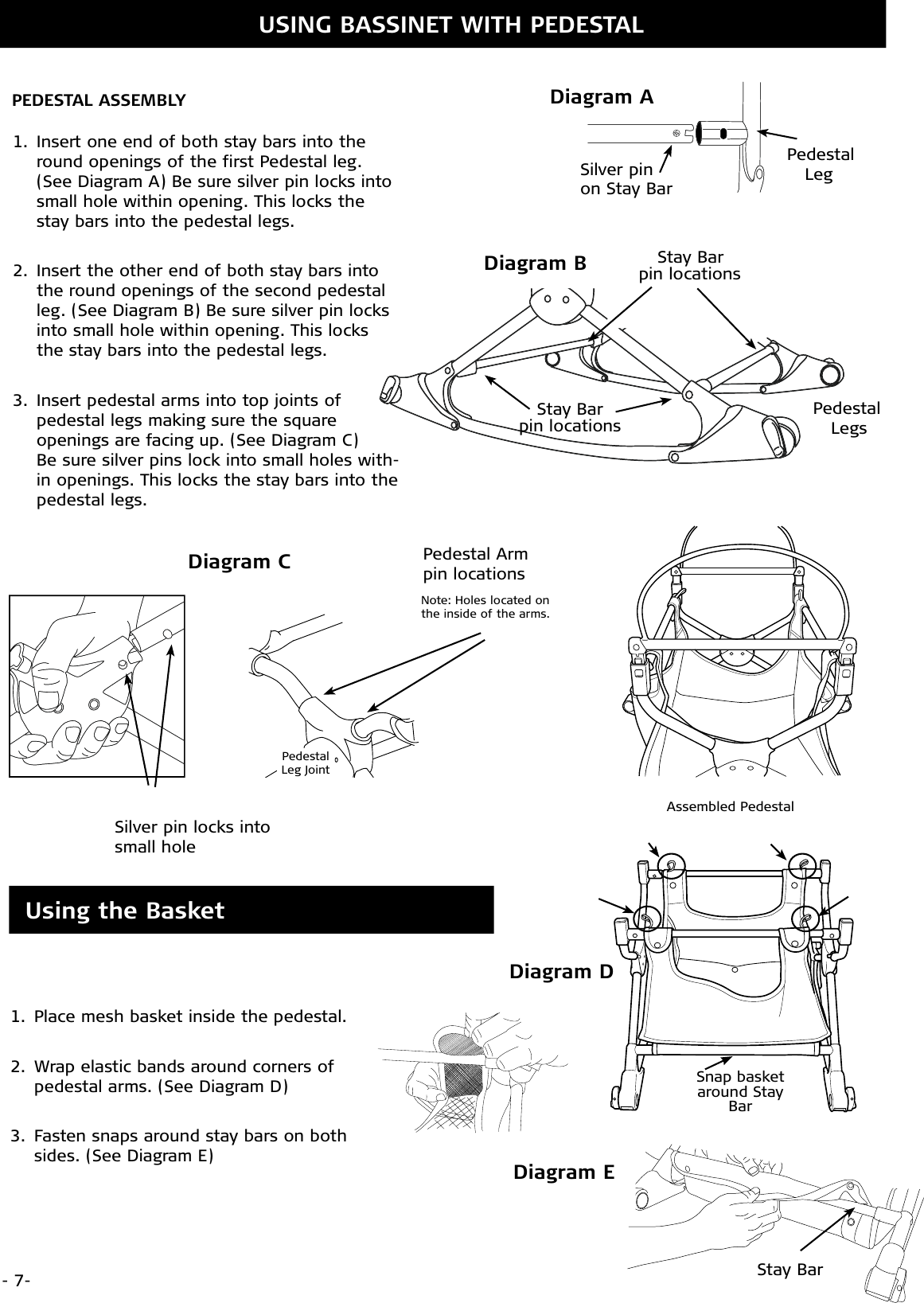 USING BASSINET WITH PEDESTAL

PEDESTAL ASSEMBLY

1. Insert one end of both stay bars into the round openings of the first Pedestal leg. (See Diagram A) Be sure silver pin locks into small hole within opening. This locks the stay bars into the pedestal legs.

2. Insert the other end of both stay bars into the round openings of the second pedestal leg. (See Diagram B) Be sure silver pin locks into small hole within opening. This locks the stay bars into the pedestal legs.

3. Insert pedestal arms into top joints of pedestal legs making sure the square openings are facing up. (See Diagram C) Be sure silver pins lock into small holes within openings. This locks the stay bars into the pedestal legs.

Diagram A

Silver pin on Stay Bar

Pedestal Leg

Diagram B

Stay Bar pin locations

Stay Bar pin locations

Pedestal Legs

Diagram C

Pedestal Arm pin locations

Note: Holes located on the inside of the arms.

Pedestal Leg Joint

Silver pin locks into small hole

Assembled Pedestal

Using the Basket

1. Place mesh basket inside the pedestal.

2. Wrap elastic bands around corners of pedestal arms. (See Diagram D)

3. Fasten snaps around stay bars on both sides. (See Diagram E)

Diagram D

Snap basket around Stay Bar

Diagram E

Stay Bar

- 7-