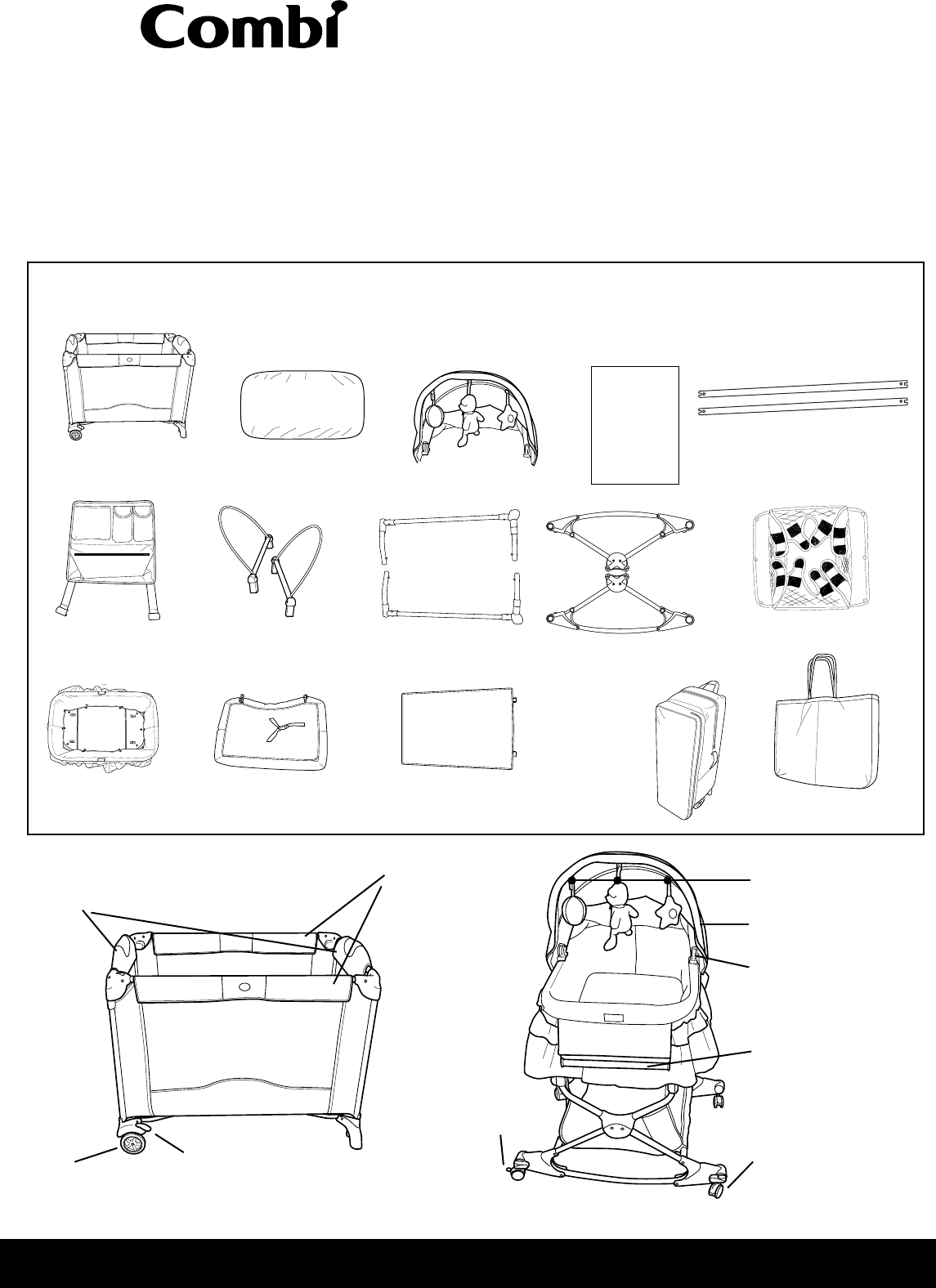 Combi