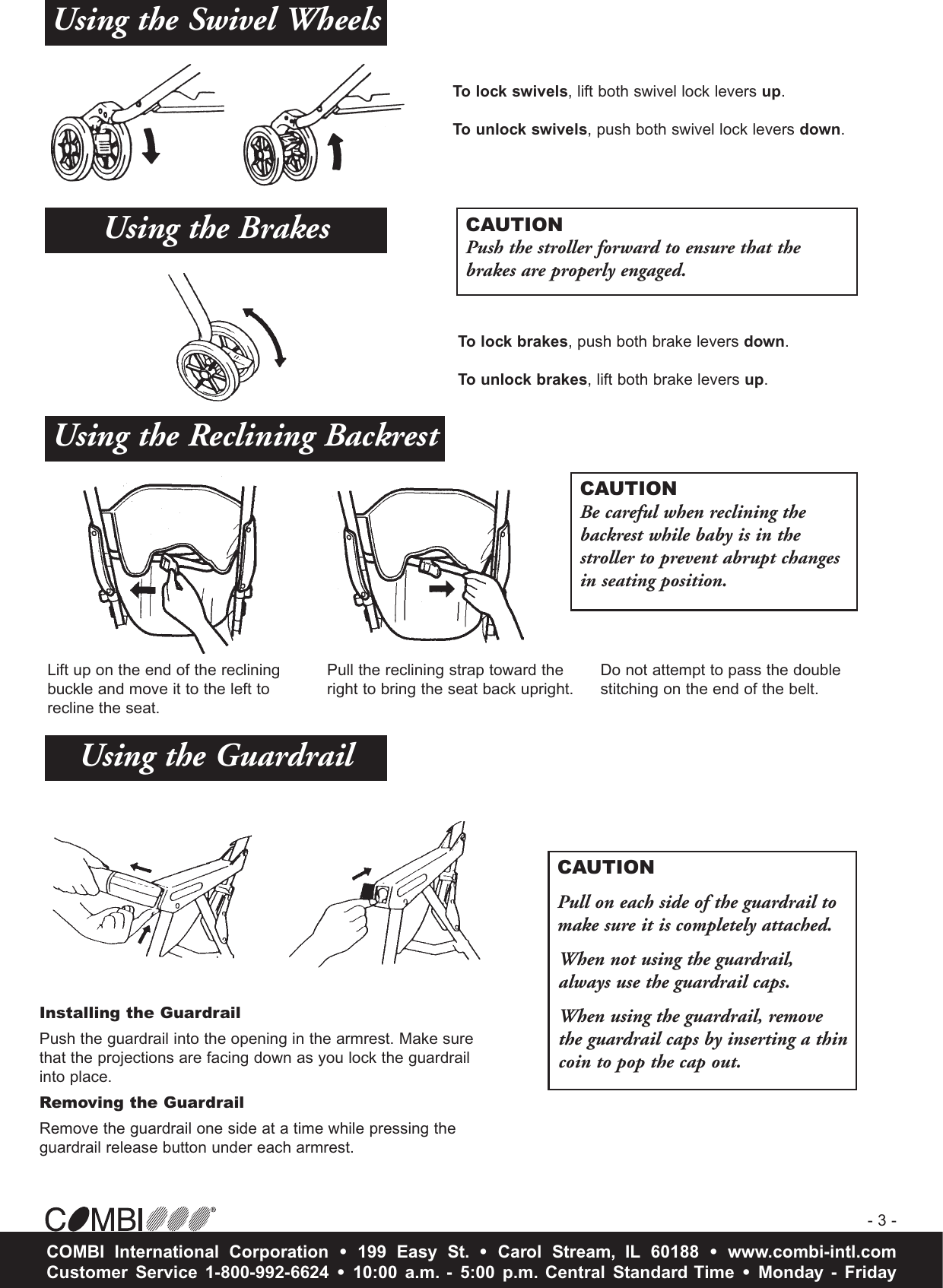 Using the Swivel Wheels

To lock swivels, lift both swivel lock levers up.

To unlock swivels, push both swivel lock levers down.

Using the Brakes

CAUTION
Push the stroller forward to ensure that the brakes are properly engaged.

To lock brakes, push both brake levers down.

To unlock brakes, lift both brake levers up.

Using the Reclining Backrest

CAUTION
Be careful when reclining the backrest while baby is in the stroller to prevent abrupt changes in seating position.

Lift up on the end of the reclining buckle and move it to the left to recline the seat.

Pull the reclining strap toward the right to bring the seat back upright.

Do not attempt to pass the double stitching on the end of the belt.

Using the Guardrail

CAUTION

Pull on each side of the guardrail to make sure it is completely attached.

When not using the guardrail, always use the guardrail caps.

When using the guardrail, remove the guardrail caps by inserting a thin coin to pop the cap out.

Installing the Guardrail

Push the guardrail into the opening in the armrest. Make sure that the projections are facing down as you lock the guardrail into place.

Removing the Guardrail

Remove the guardrail one side at a time while pressing the guardrail release button under each armrest.

COMBI®

- 3 -

COMBI International Corporation • 199 Easy St. • Carol Stream, IL 60188 • www.combi-intl.com
Customer Service 1-800-992-6624 • 10:00 a.m. - 5:00 p.m. Central Standard Time • Monday - Friday