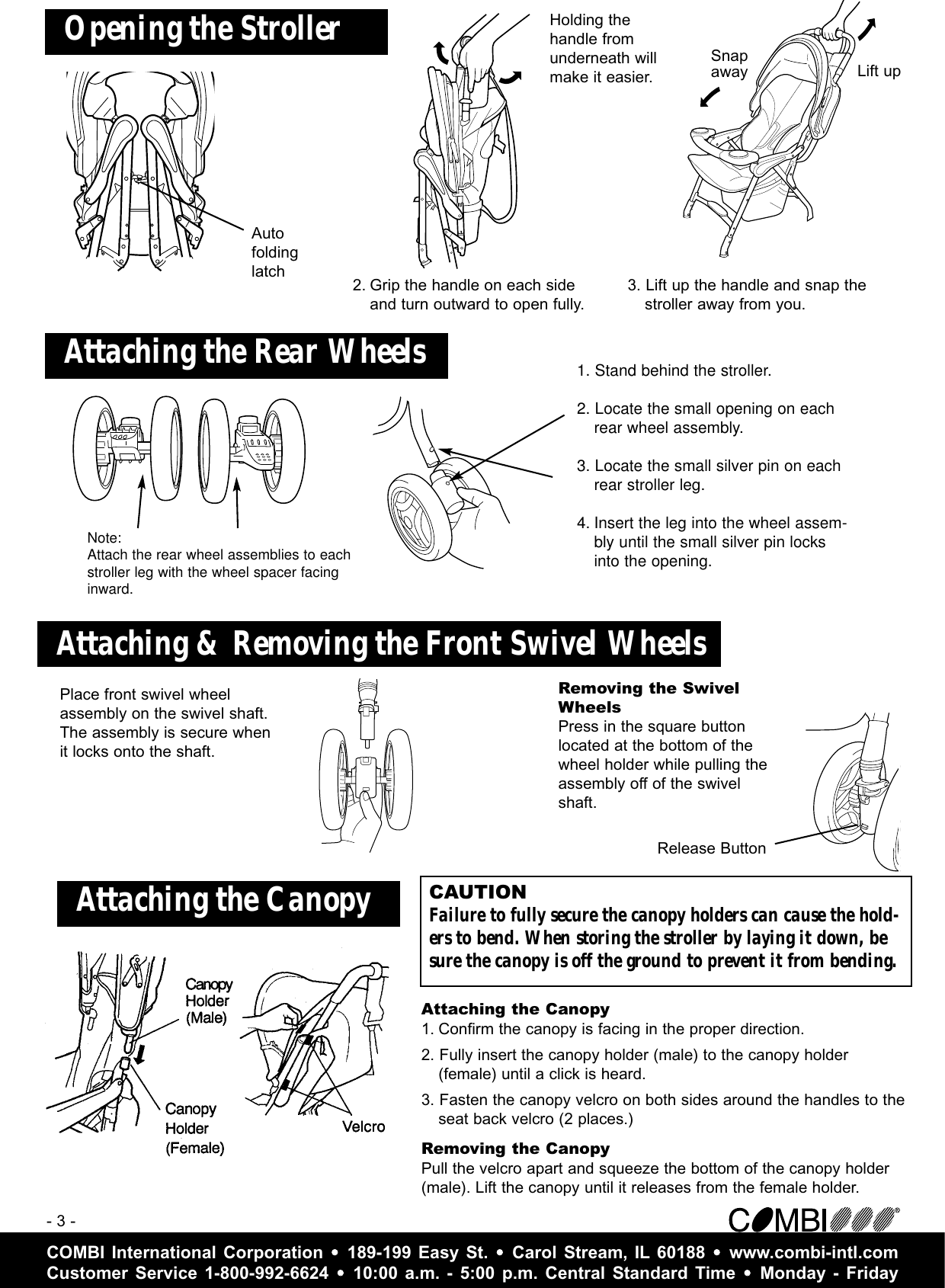 Opening the Stroller

Auto folding latch

Holding the handle from underneath will make it easier.

2. Grip the handle on each side and turn outward to open fully.

Snap away

Lift up

3. Lift up the handle and snap the stroller away from you.

Attaching the Rear Wheels

Note:
Attach the rear wheel assemblies to each stroller leg with the wheel spacer facing inward.

1. Stand behind the stroller.

2. Locate the small opening on each rear wheel assembly.

3. Locate the small silver pin on each rear stroller leg.

4. Insert the leg into the wheel assembly until the small silver pin locks into the opening.

Attaching & Removing the Front Swivel Wheels

Place front swivel wheel assembly on the swivel shaft. The assembly is secure when it locks onto the shaft.

Removing the Swivel Wheels
Press in the square button located at the bottom of the wheel holder while pulling the assembly off of the swivel shaft.

Release Button

Attaching the Canopy

Canopy Holder (Male)

Canopy Holder (Female)

Velcro

CAUTION
Failure to fully secure the canopy holders can cause the holders to bend. When storing the stroller by laying it down, be sure the canopy is off the ground to prevent it from bending.

Attaching the Canopy
1. Confirm the canopy is facing in the proper direction.
2. Fully insert the canopy holder (male) to the canopy holder (female) until a click is heard.
3. Fasten the canopy velcro on both sides around the handles to the seat back velcro (2 places.)

Removing the Canopy
Pull the velcro apart and squeeze the bottom of the canopy holder (male). Lift the canopy until it releases from the female holder.

- 3 -

COMBI®

COMBI International Corporation • 189-199 Easy St. • Carol Stream, IL 60188 • www.combi-intl.com
Customer Service 1-800-992-6624 • 10:00 a.m. - 5:00 p.m. Central Standard Time • Monday - Friday