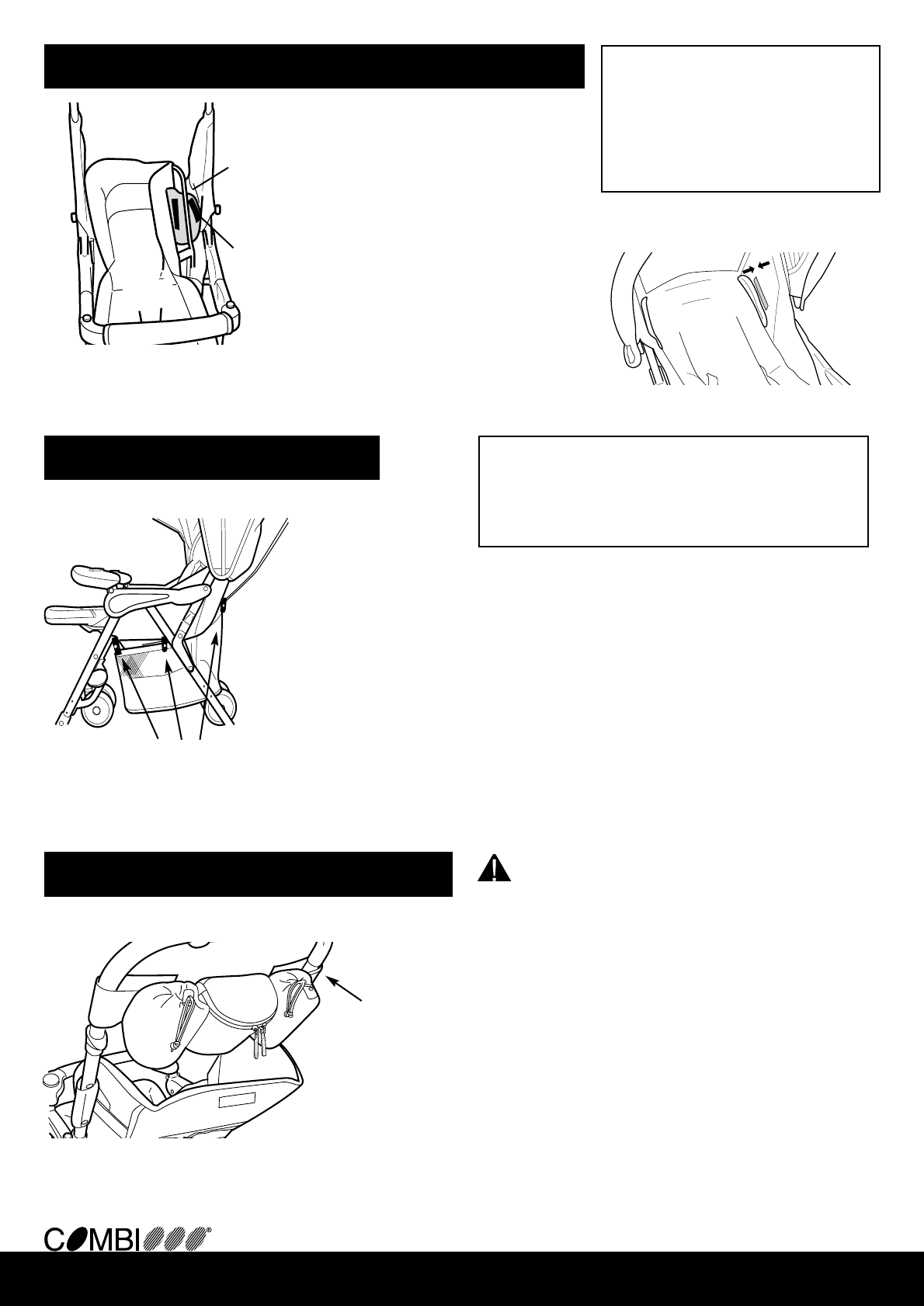 COMBI®