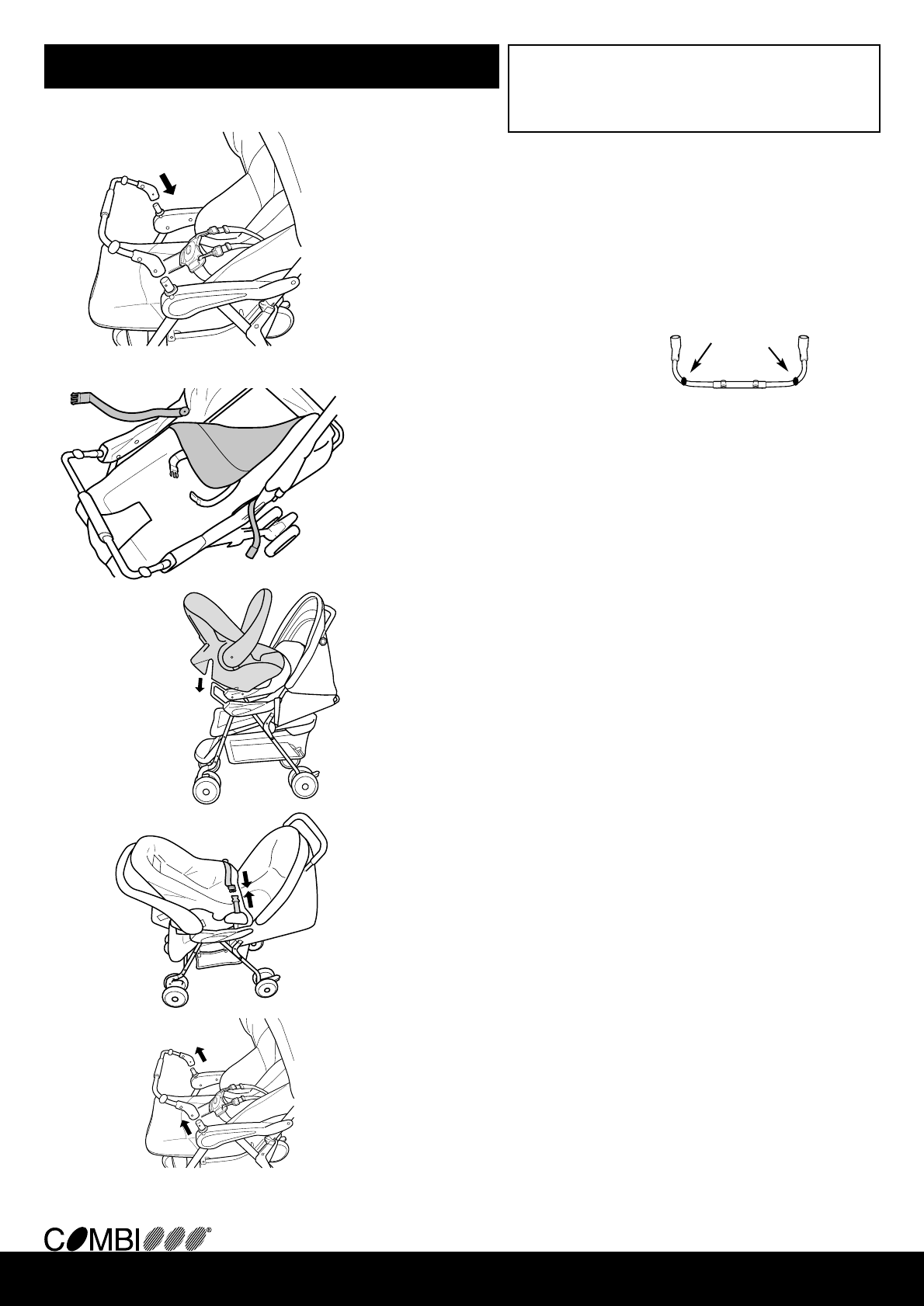 COMBI®