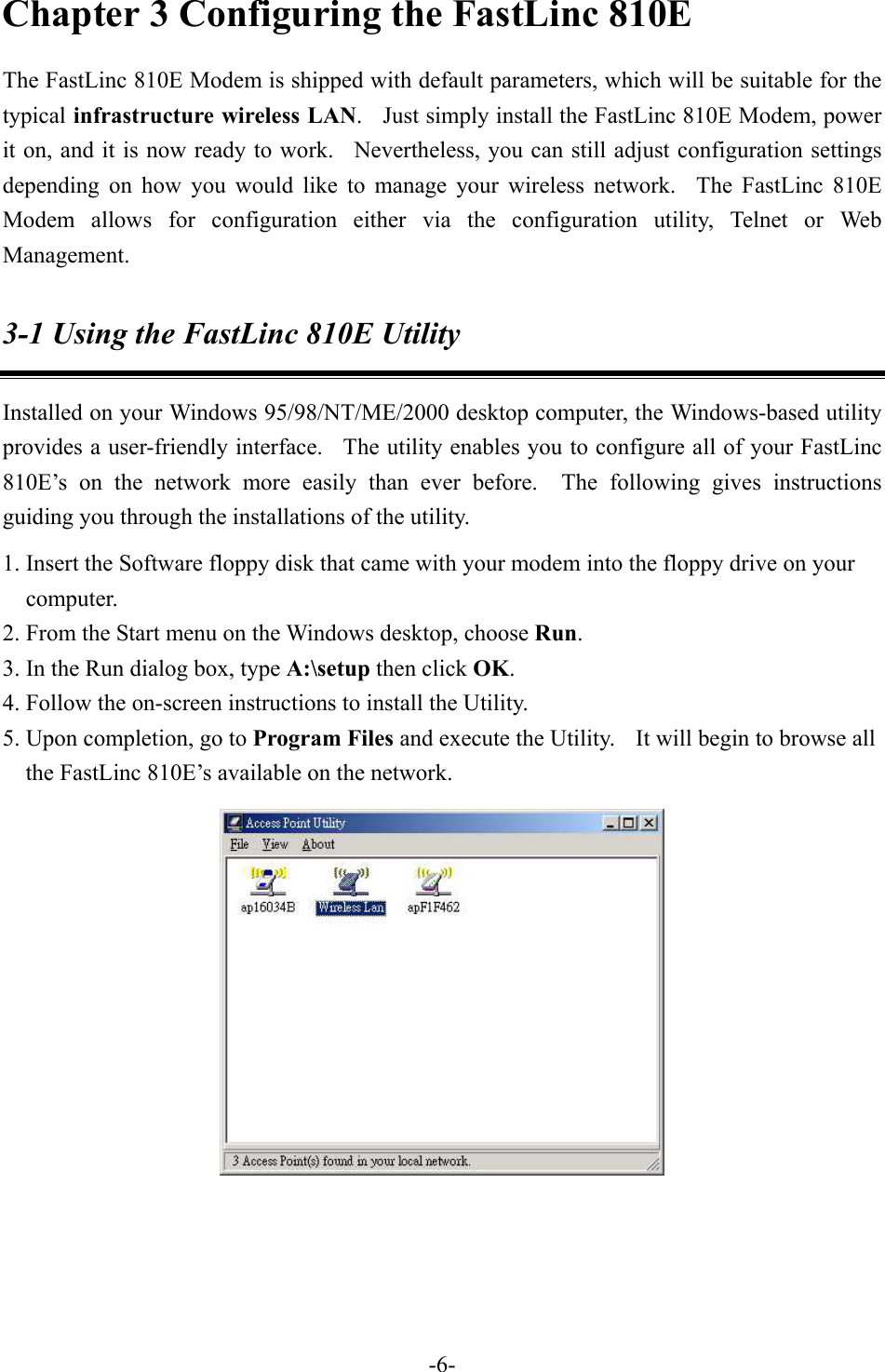 Chapter 3 Configuring the FastLinc 810E

The FastLinc 810E Modem is shipped with default parameters, which will be suitable for the typical infrastructure wireless LAN. Just simply install the FastLinc 810E Modem, power it on, and it is now ready to work. Nevertheless, you can still adjust configuration settings depending on how you would like to manage your wireless network. The FastLinc 810E Modem allows for configuration either via the configuration utility, Telnet or Web Management.

3-1 Using the FastLinc 810E Utility

Installed on your Windows 95/98/NT/ME/2000 desktop computer, the Windows-based utility provides a user-friendly interface. The utility enables you to configure all of your FastLinc 810E's on the network more easily than ever before. The following gives instructions guiding you through the installations of the utility.

1. Insert the Software floppy disk that came with your modem into the floppy drive on your computer.
2. From the Start menu on the Windows desktop, choose Run.
3. In the Run dialog box, type A:\setup then click OK.
4. Follow the on-screen instructions to install the Utility.
5. Upon completion, go to Program Files and execute the Utility. It will begin to browse all the FastLinc 810E's available on the network.

Access Point Utility
File View About
ap16034B
Wireless Lan
apF1F462
3 Access Point(s) found in your local network.

-6-