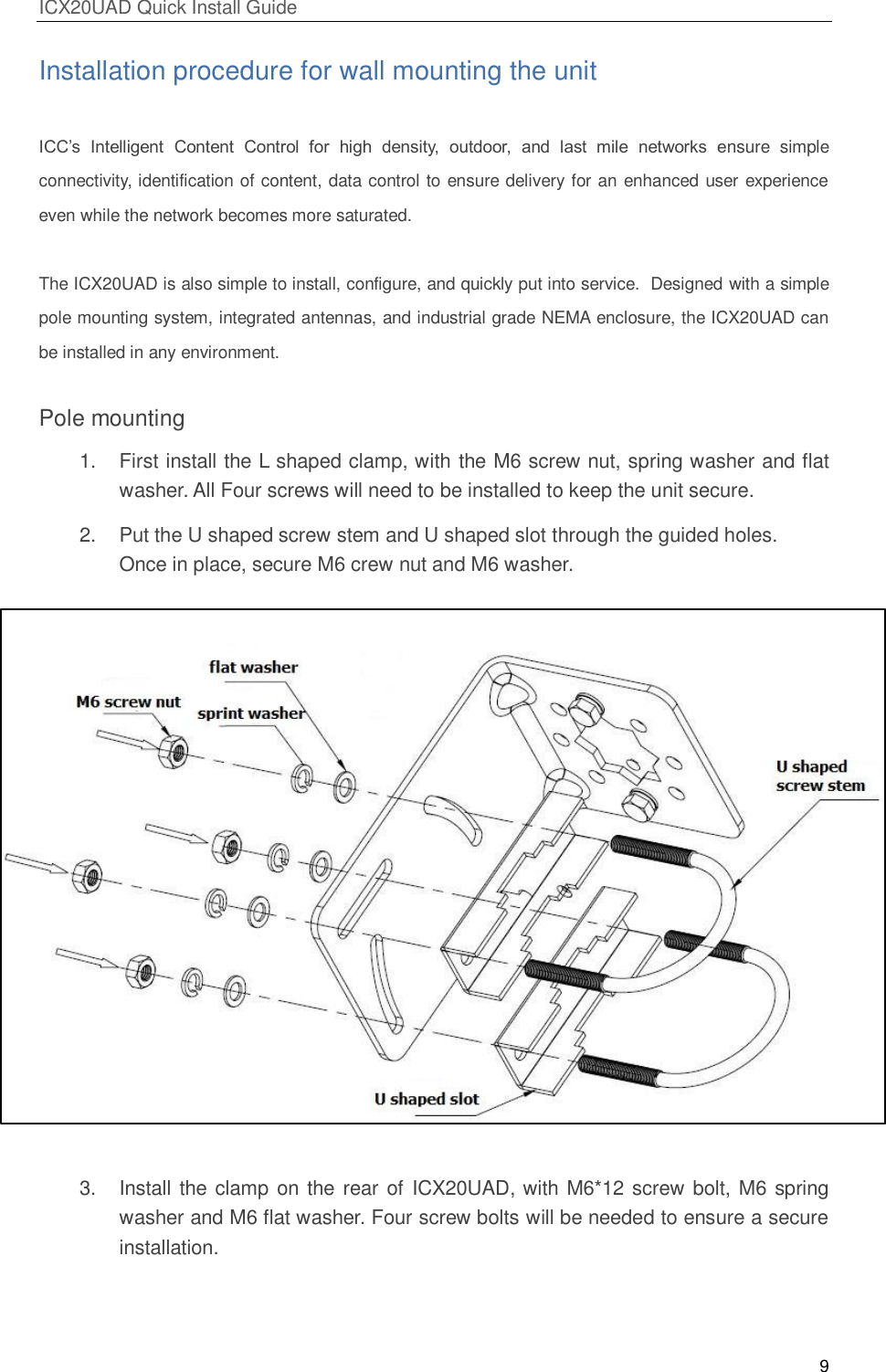 ICX20UAD Quick Install Guide

Installation procedure for wall mounting the unit

ICC's Intelligent Content Control for high density, outdoor, and last mile networks ensure simple connectivity, identification of content, data control to ensure delivery for an enhanced user experience even while the network becomes more saturated.

The ICX20UAD is also simple to install, configure, and quickly put into service. Designed with a simple pole mounting system, integrated antennas, and industrial grade NEMA enclosure, the ICX20UAD can be installed in any environment.

Pole mounting

1. First install the L shaped clamp, with the M6 screw nut, spring washer and flat washer. All Four screws will need to be installed to keep the unit secure.

2. Put the U shaped screw stem and U shaped slot through the guided holes. Once in place, secure M6 crew nut and M6 washer.

flat washer
M6 screw nut
sprint washer
U shaped screw stem
U shaped slot

3. Install the clamp on the rear of ICX20UAD, with M6*12 screw bolt, M6 spring washer and M6 flat washer. Four screw bolts will be needed to ensure a secure installation.

9